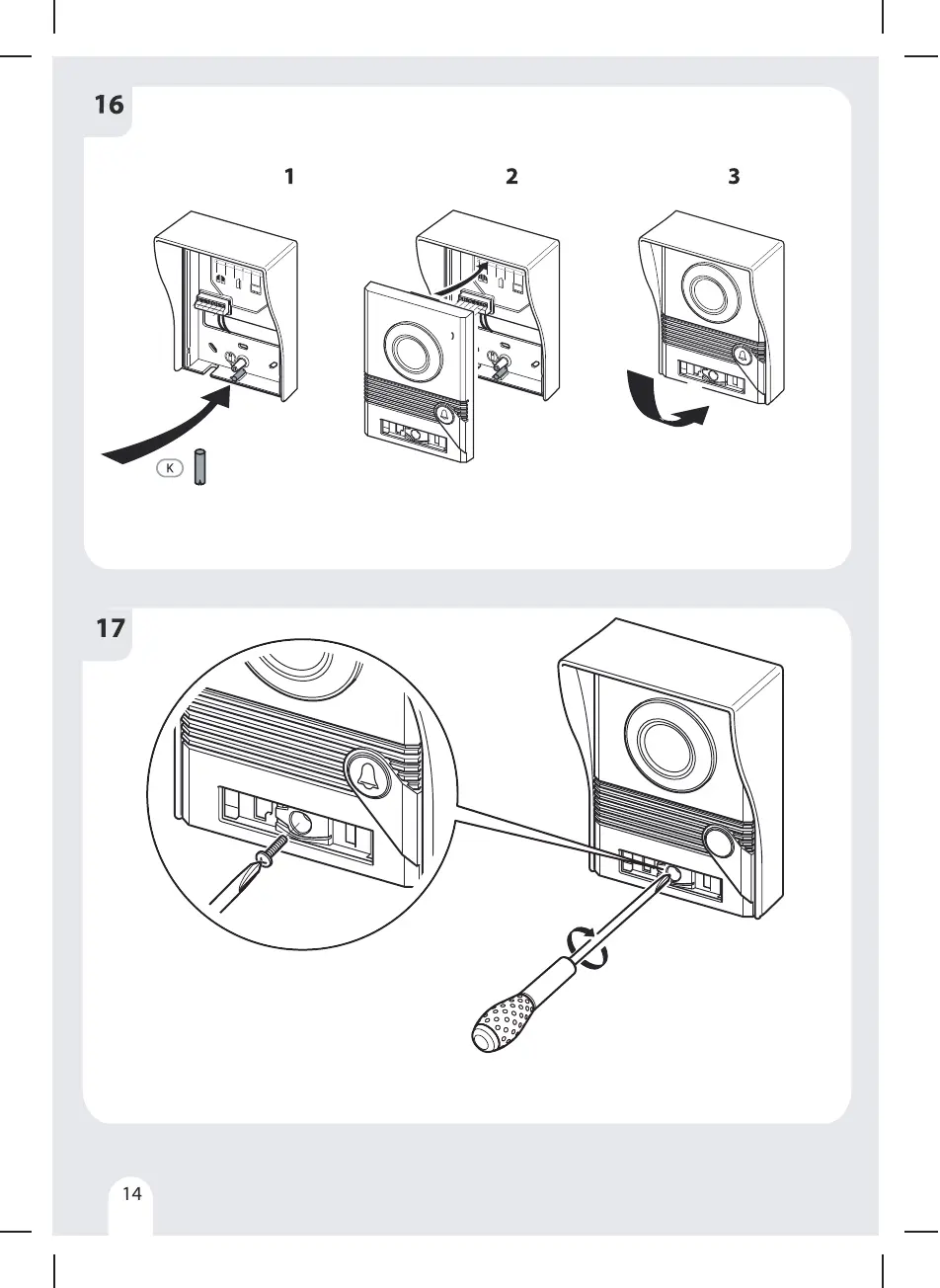 16

1

2

3

K

17

14