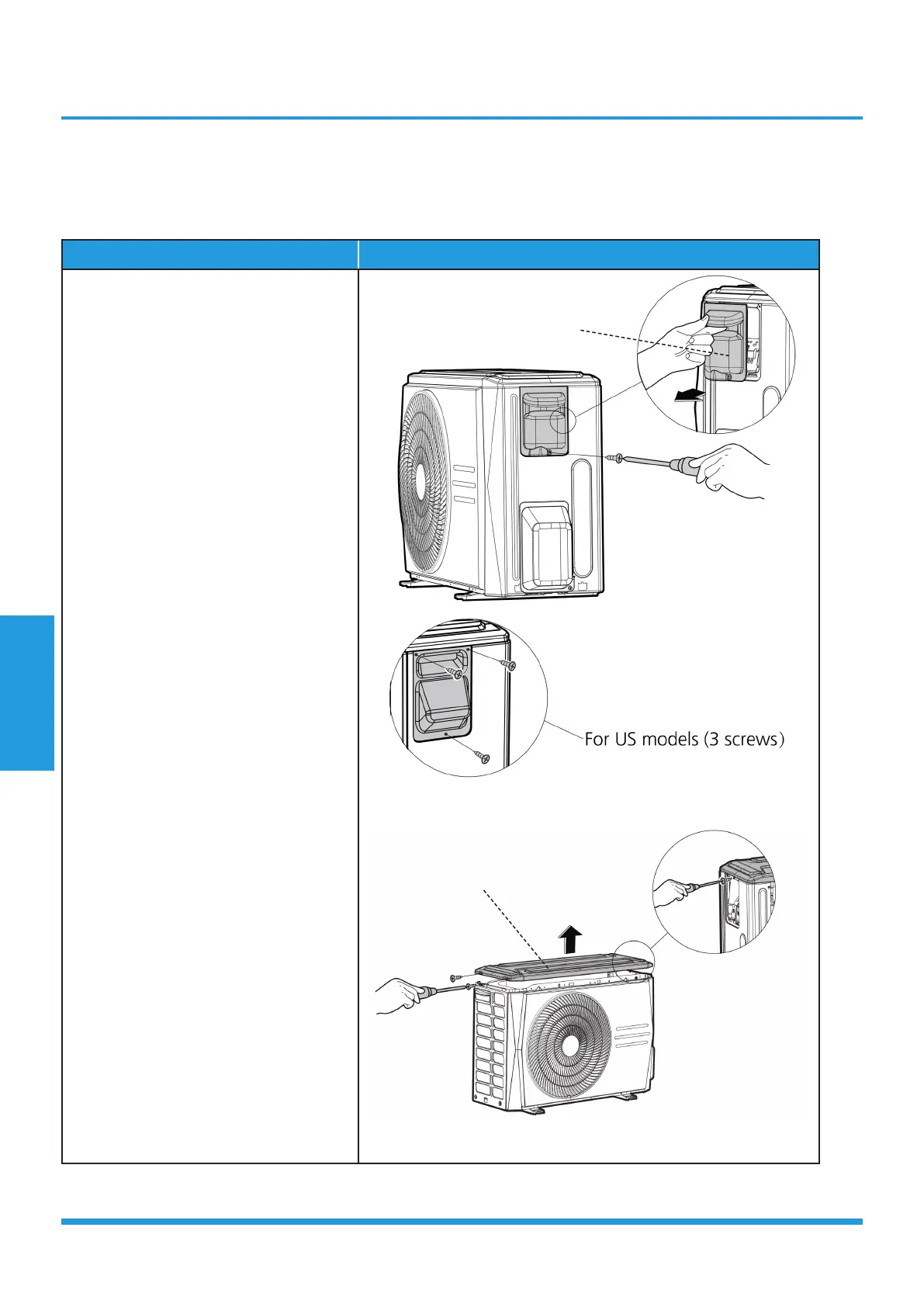 For US models (3 screws)