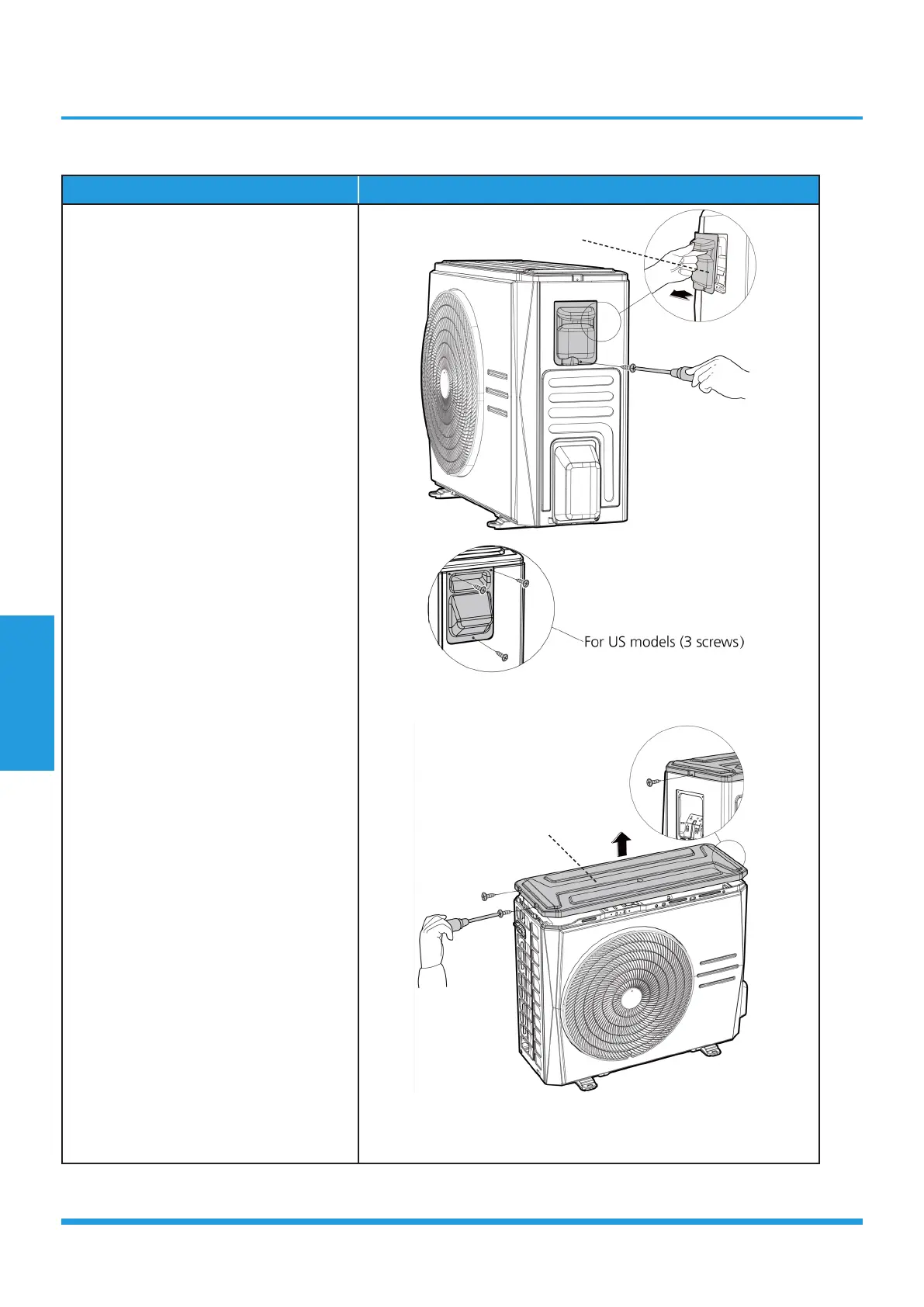 For US models (3 screws)