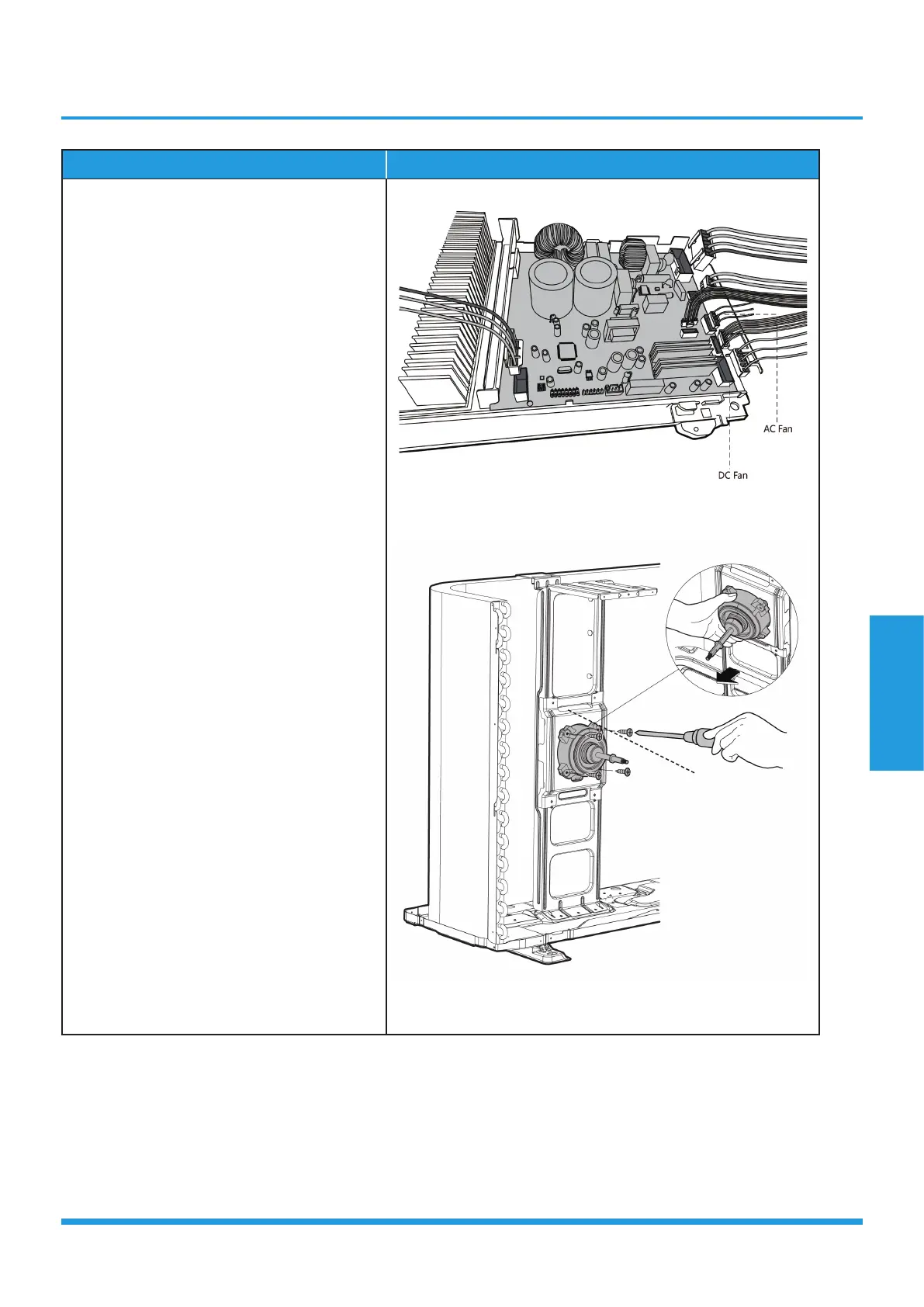 AC Fan

DC Fan