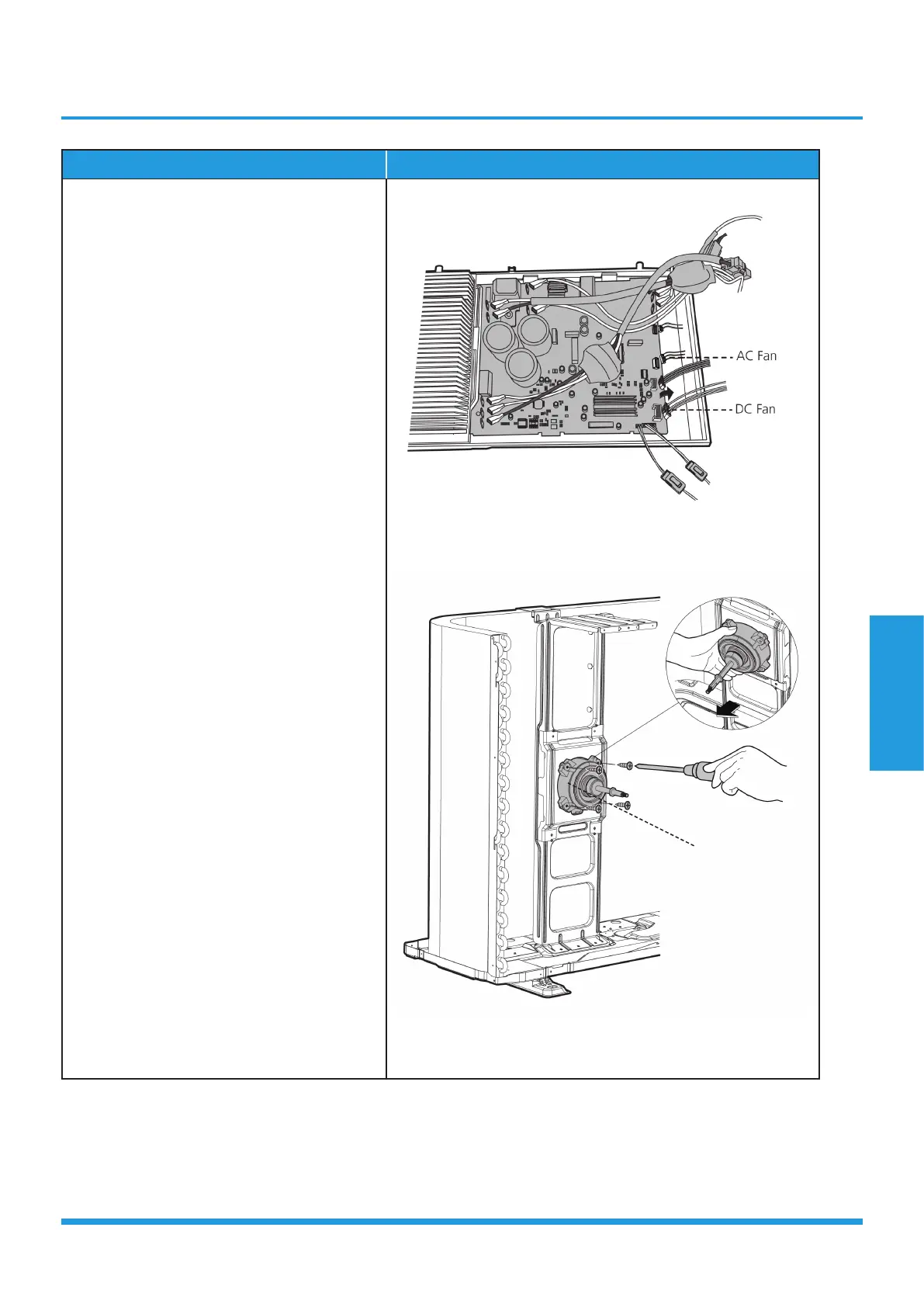 AC Fan

DC Fan