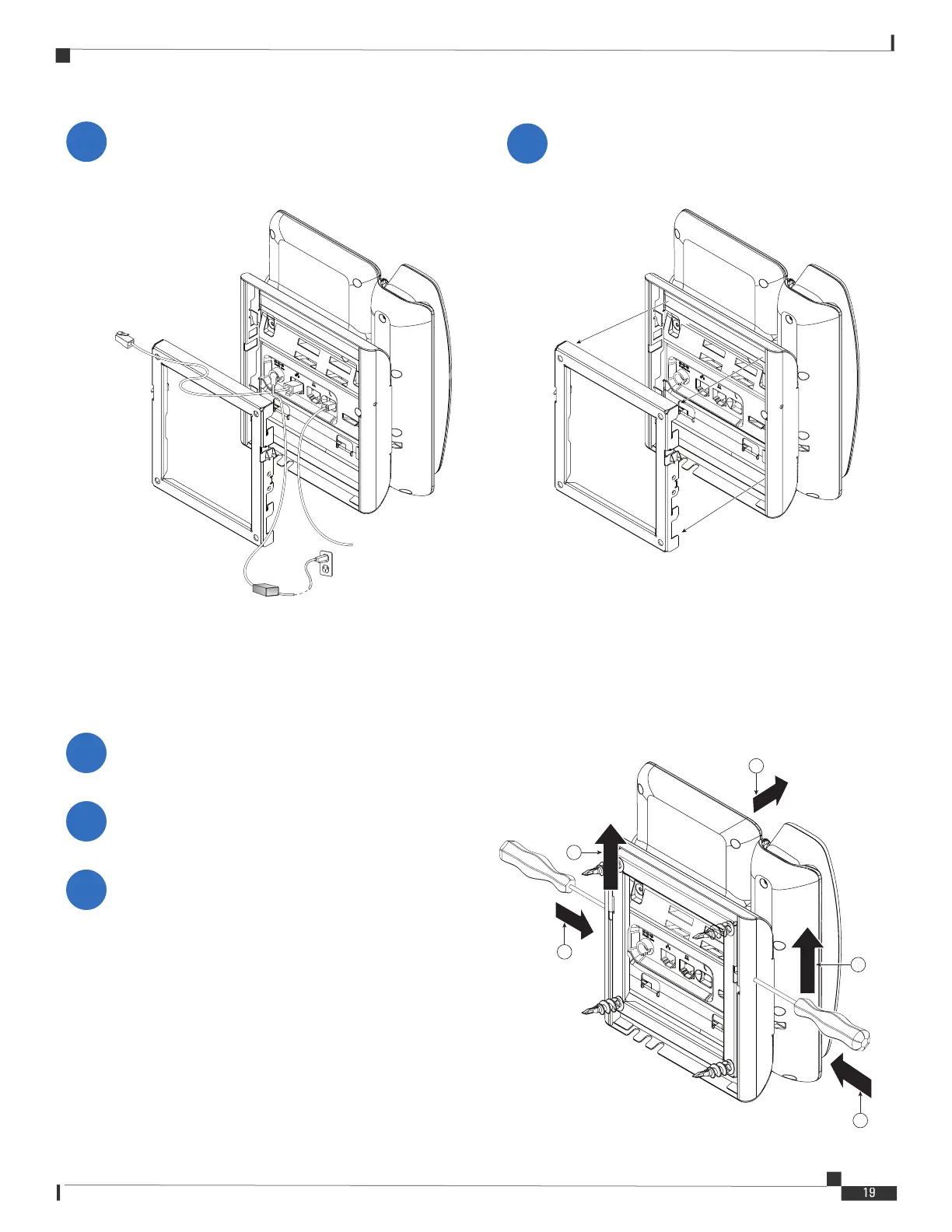 19