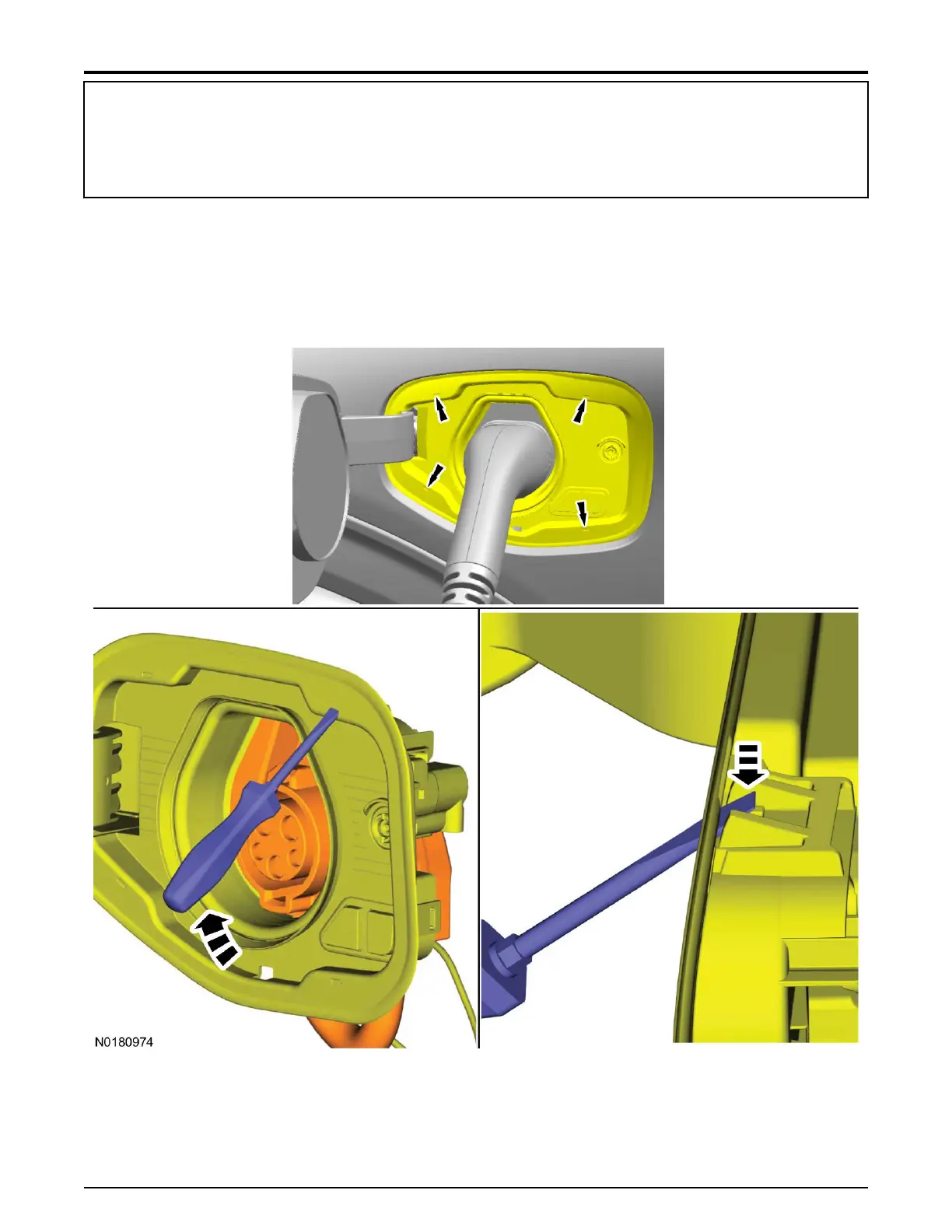 N0180974