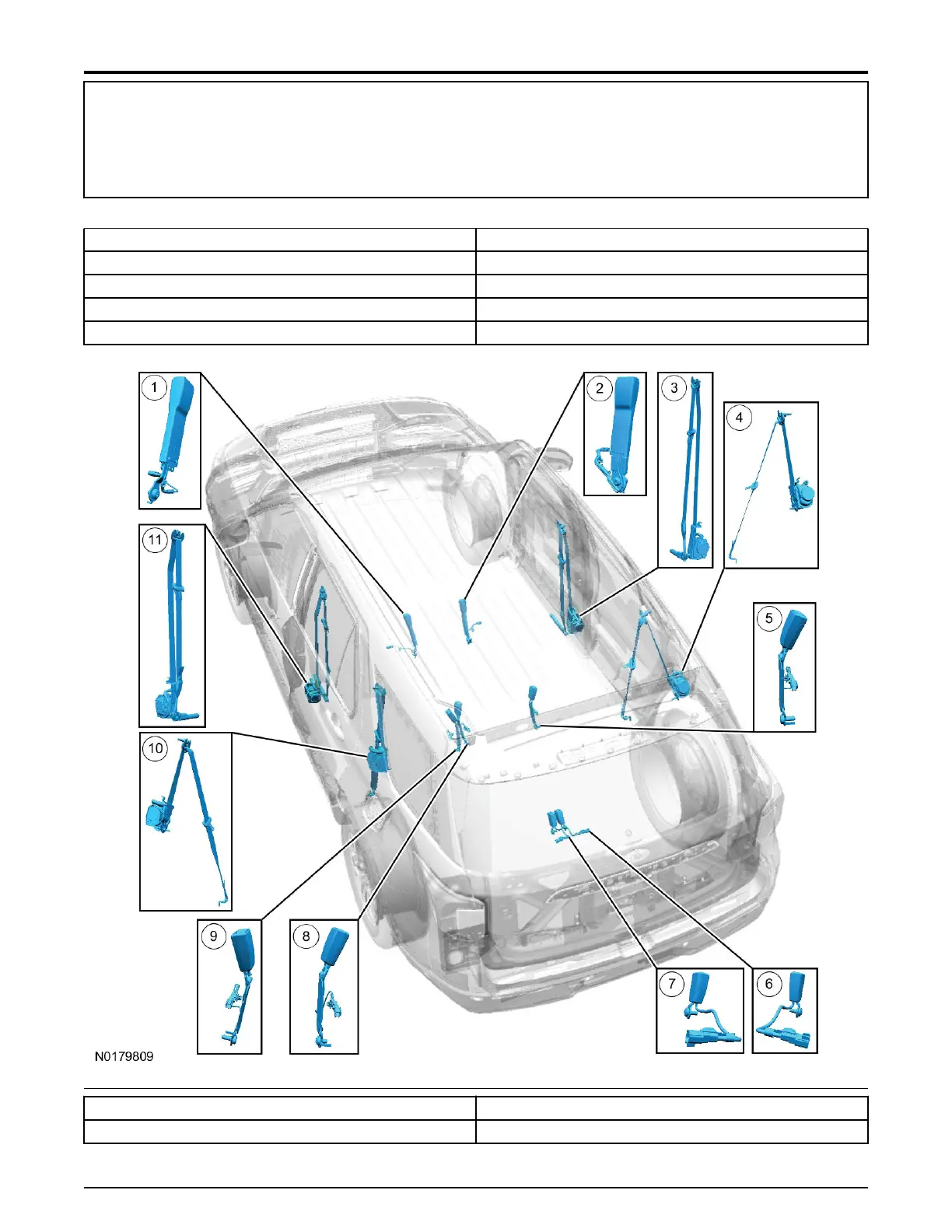 1

2

3

4

5

6

7

8

9

10

11

N0179809