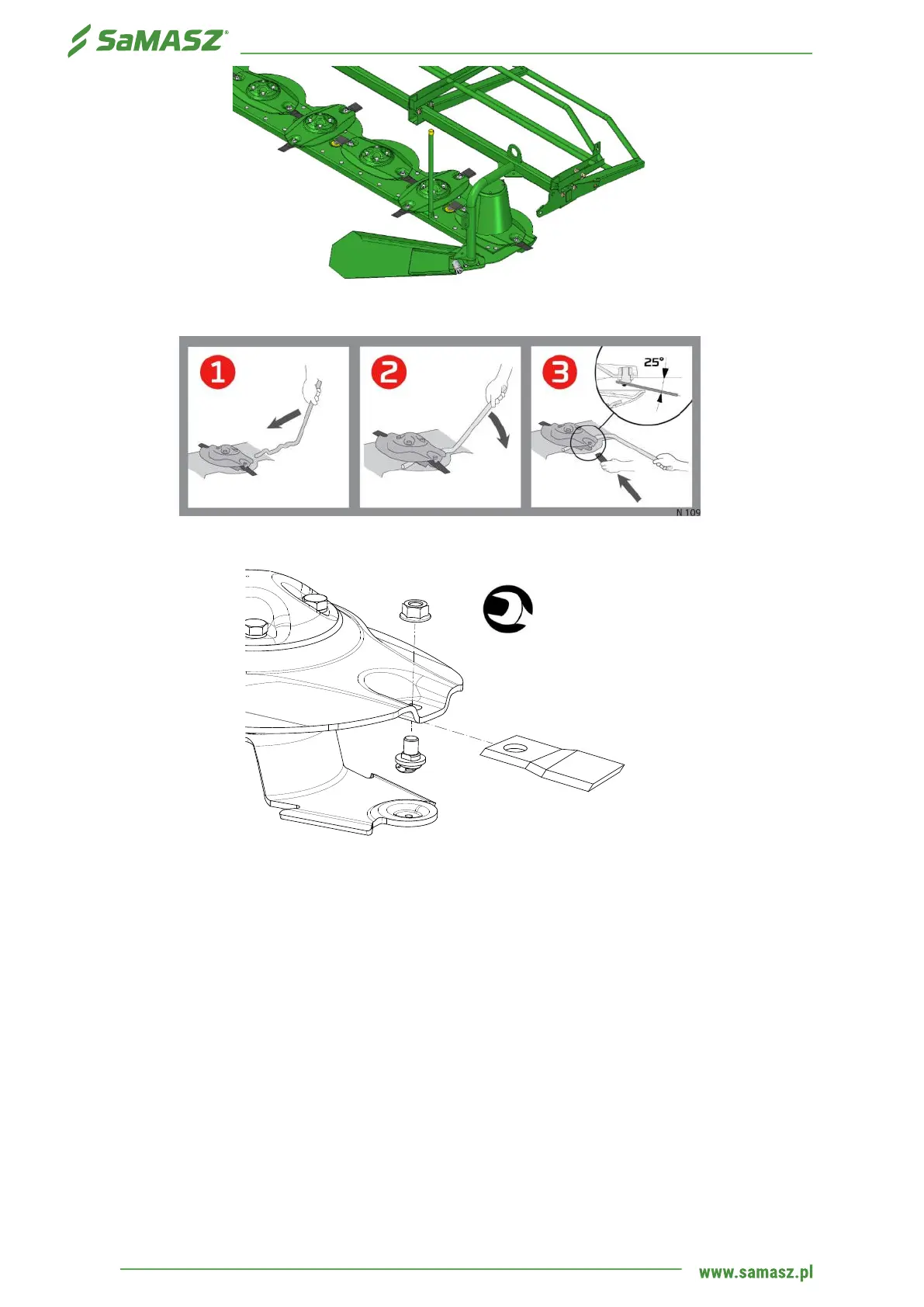 SaMASZ®

1

2

3

25°

N 109

www.samasz.pl