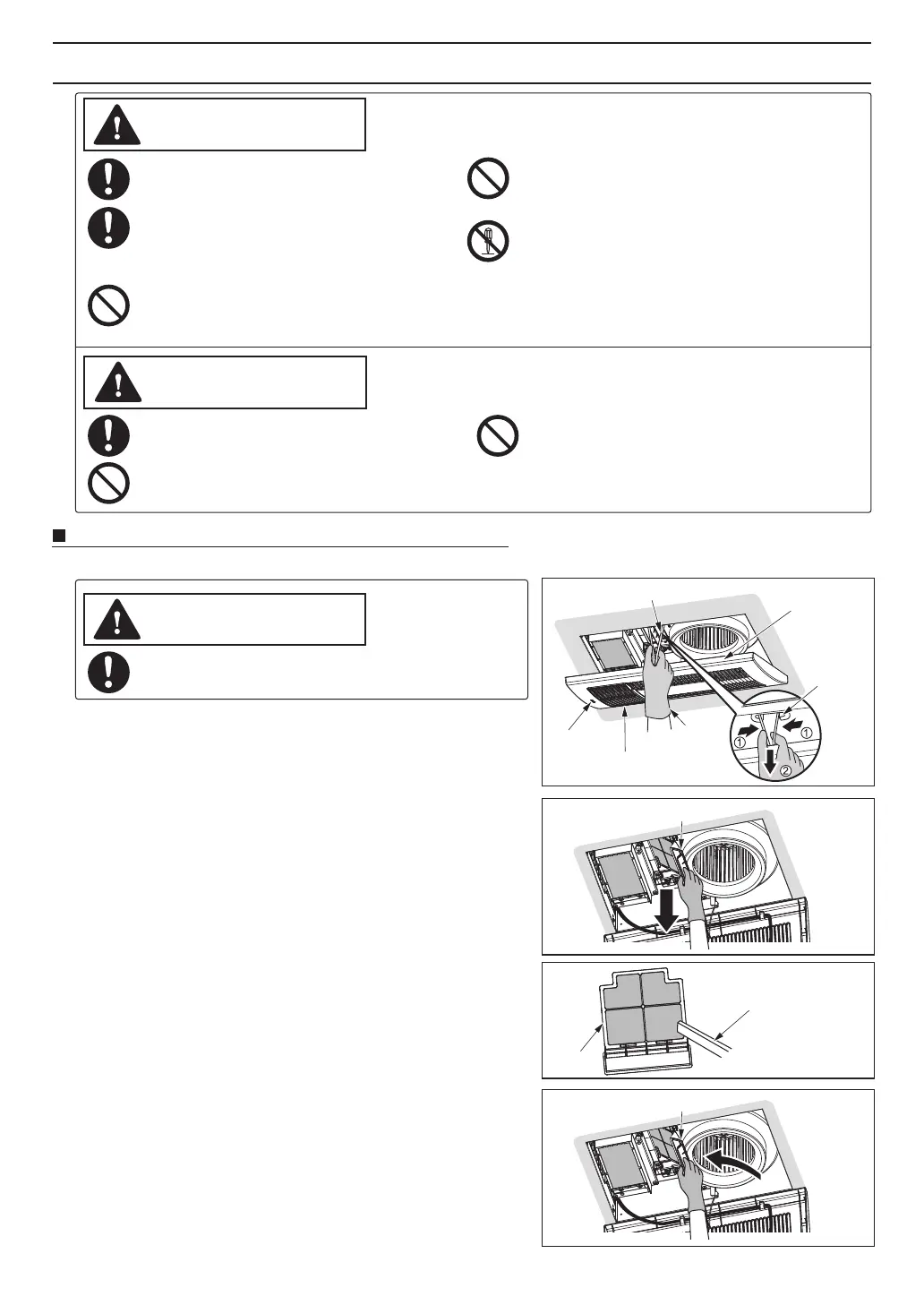 ①
①
②