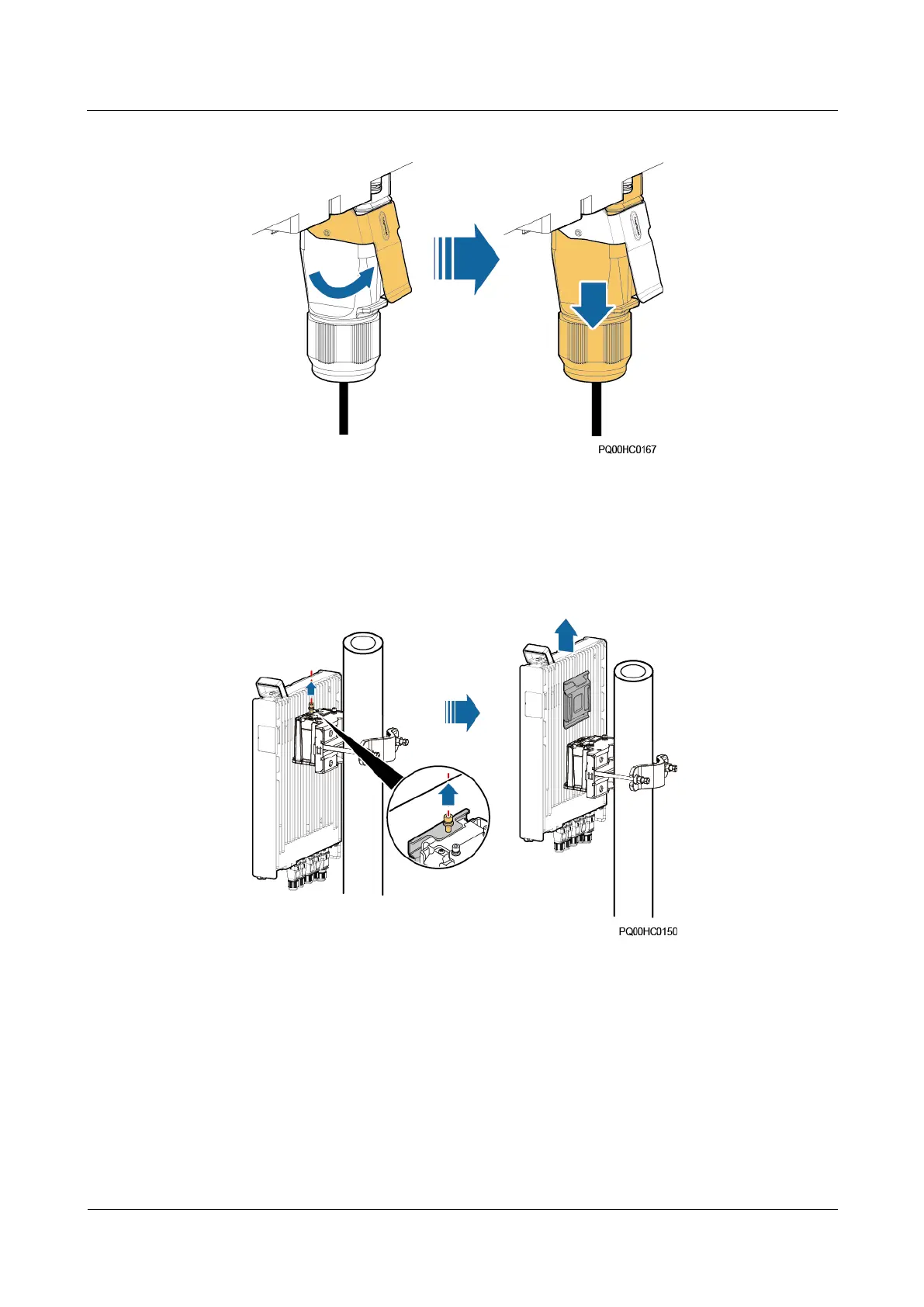 PQ00HC0167

PQ00HC0150