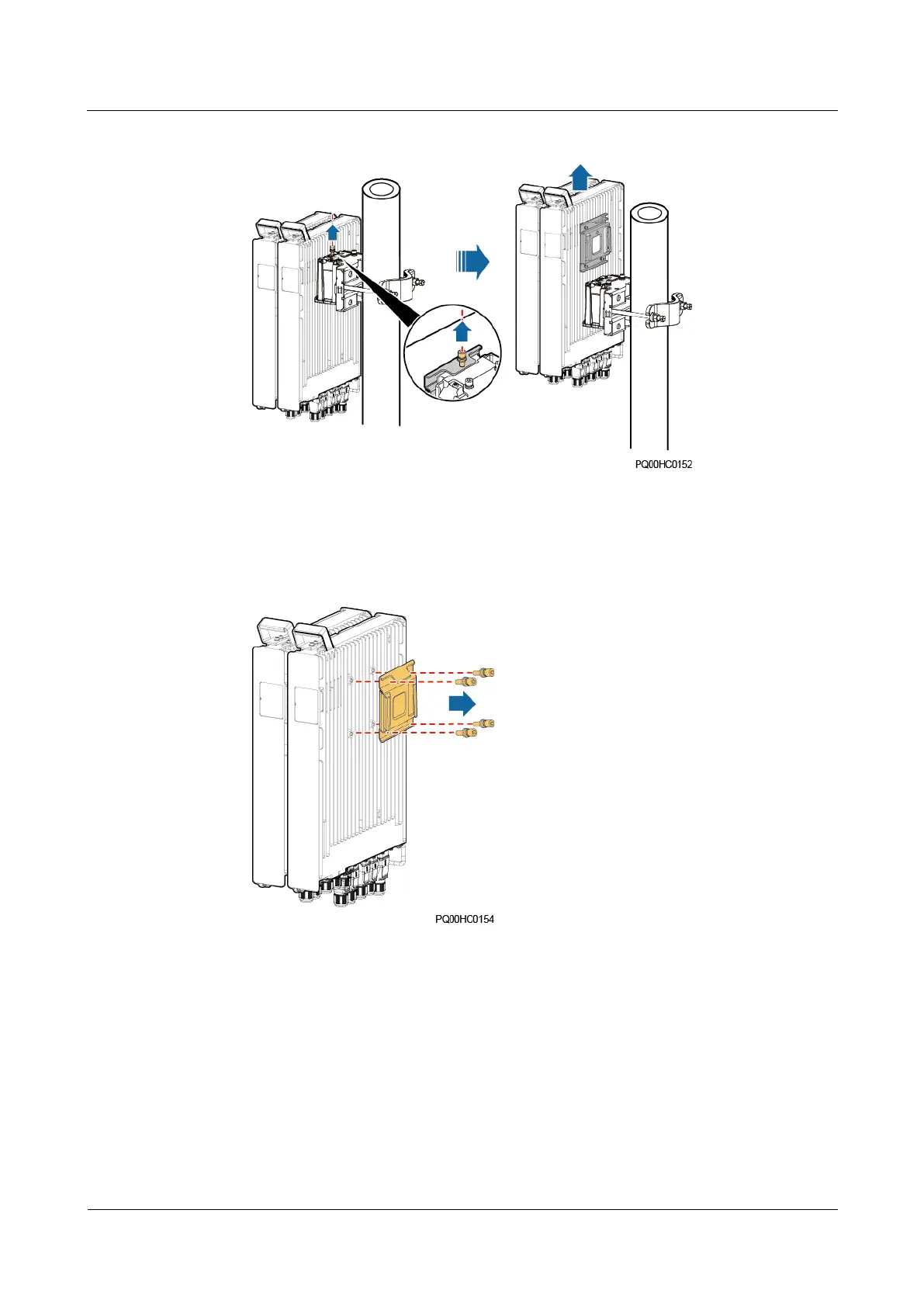 PQ00HC0152

PQ00HC0154