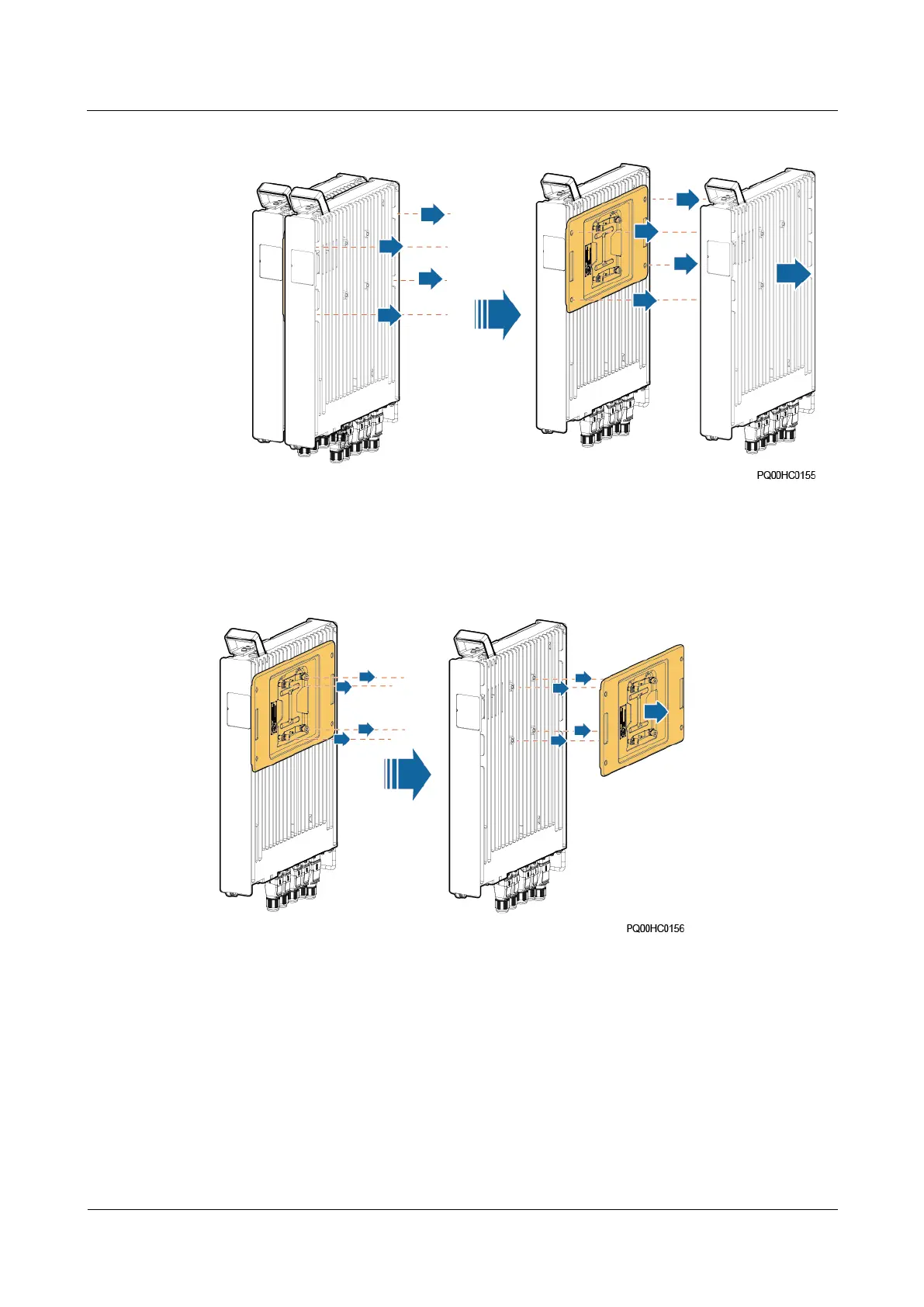 PQ00HC0155

PQ00HC0156