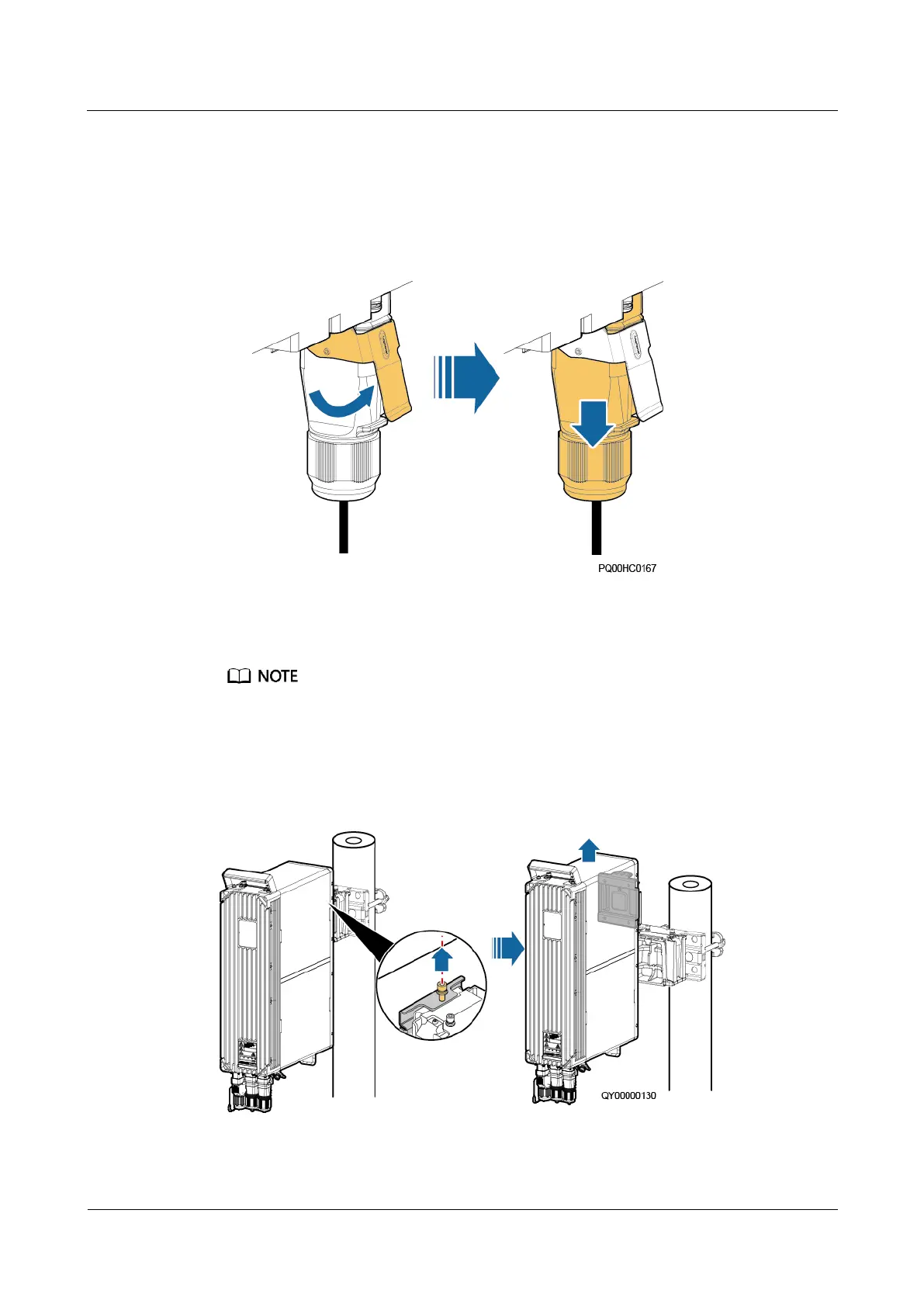 PQ00HC0167

NOTE

QY00000130