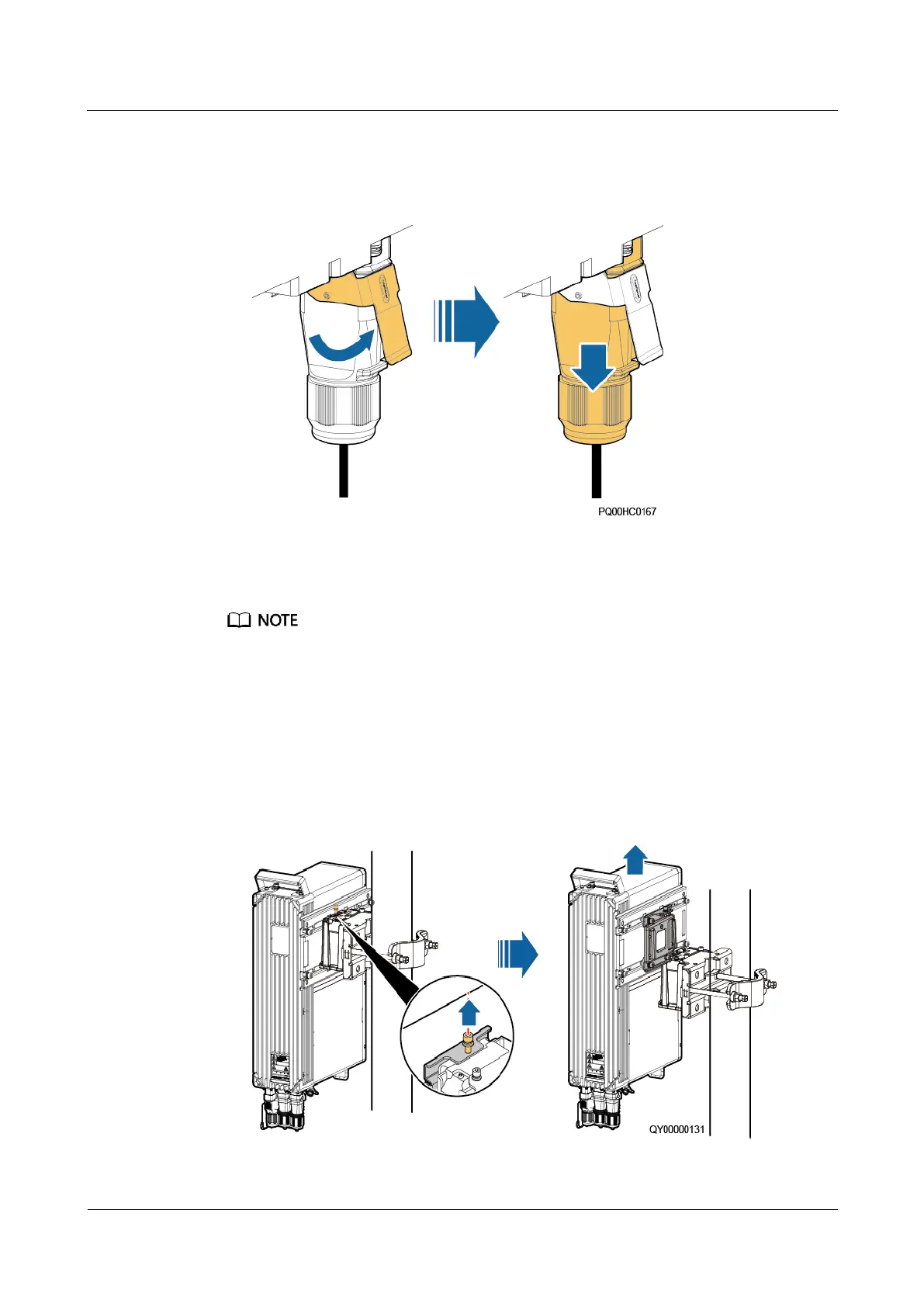 PQ00HC0167

NOTE

QY00000131