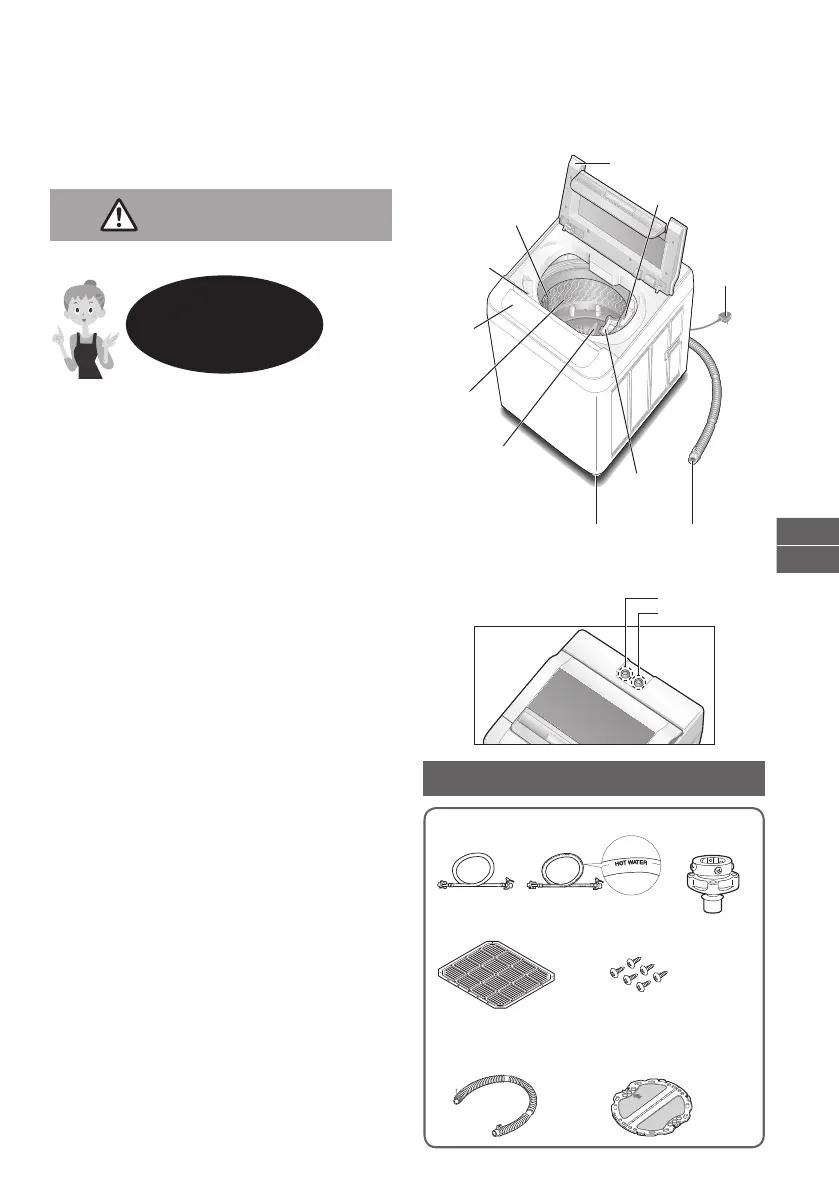 HOT WATER