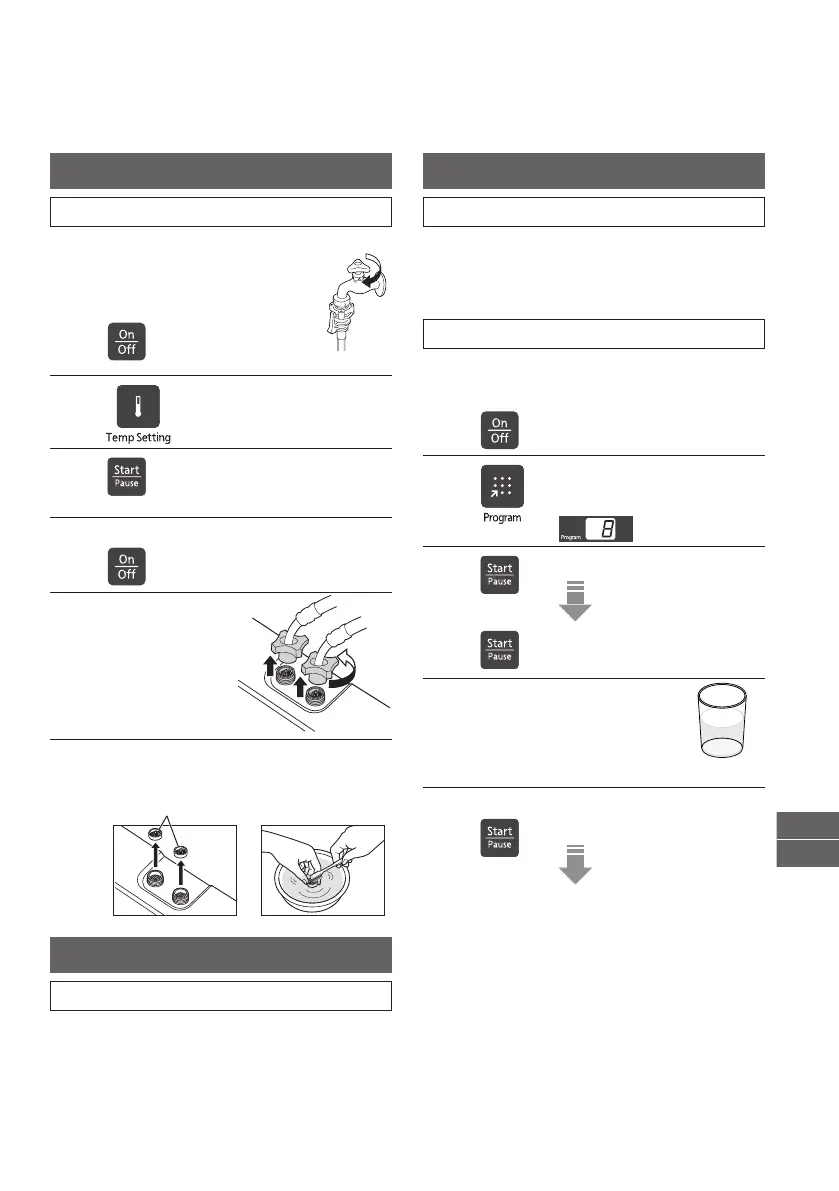 On
Off

Temp Setting

Start
Pause

On
Off

On
Off

Program

Program 8

Start
Pause

Start
Pause

Start
Pause