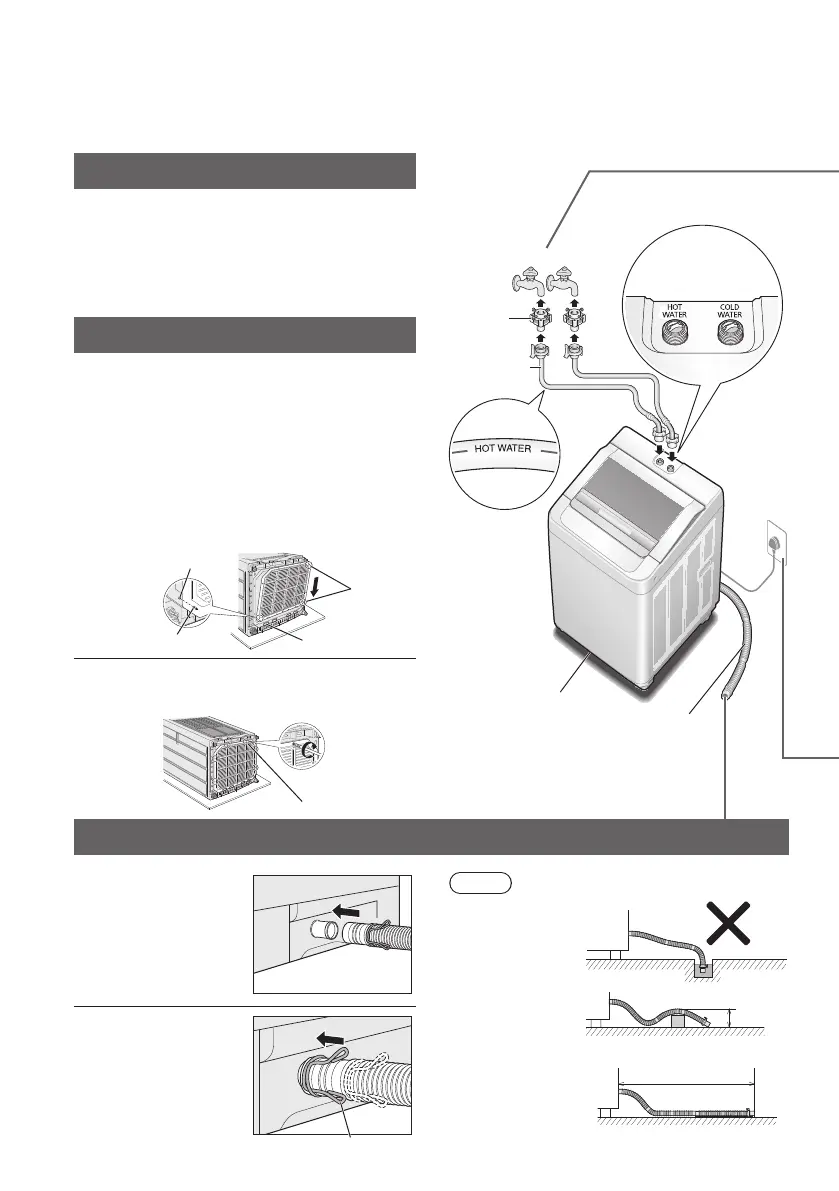 HOT WATER

COLD WATER

HOT WATER