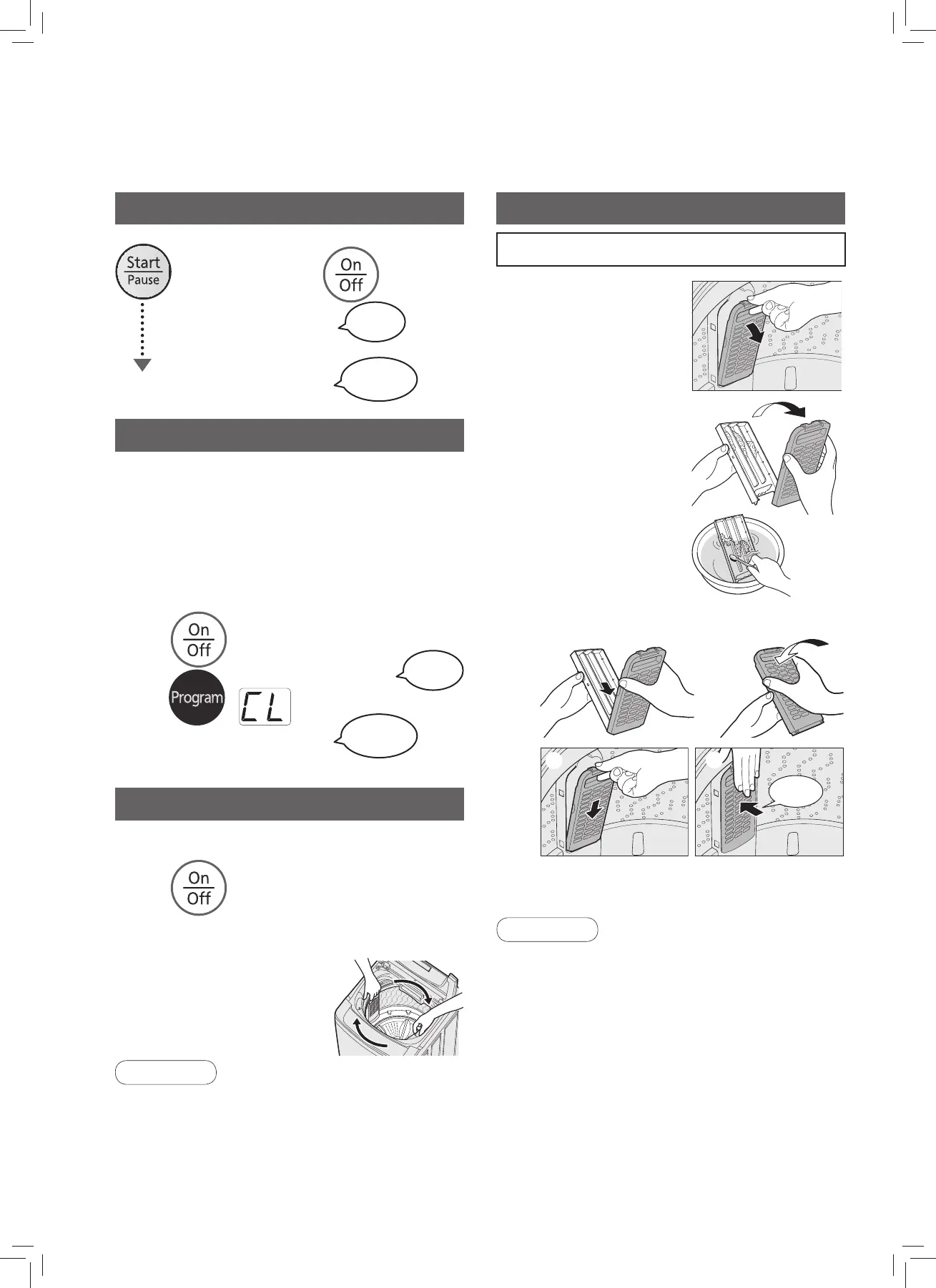 Start
Pause

On
Off

On
Off

Program

CL

On
Off