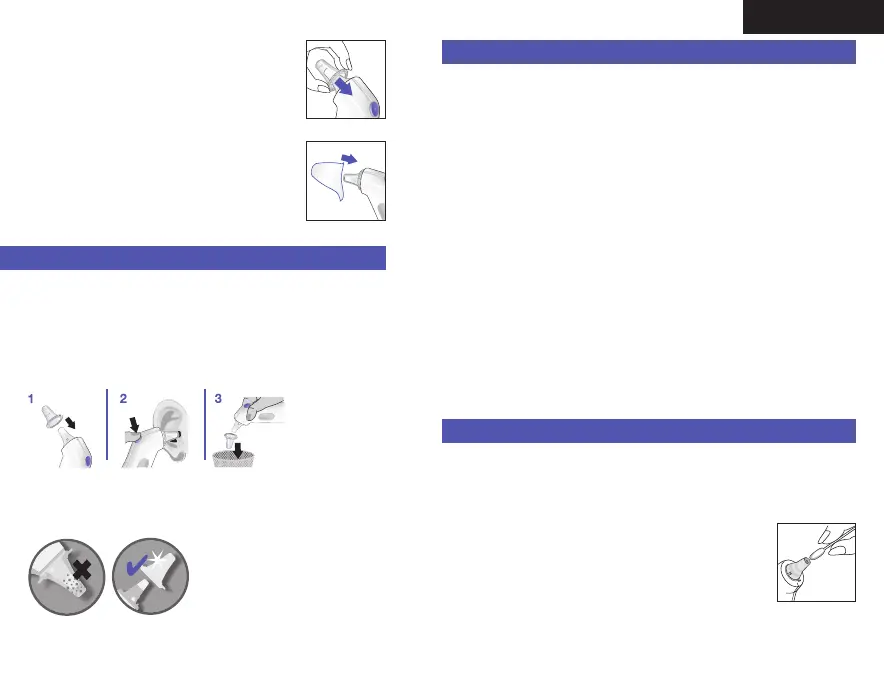 1

2

3