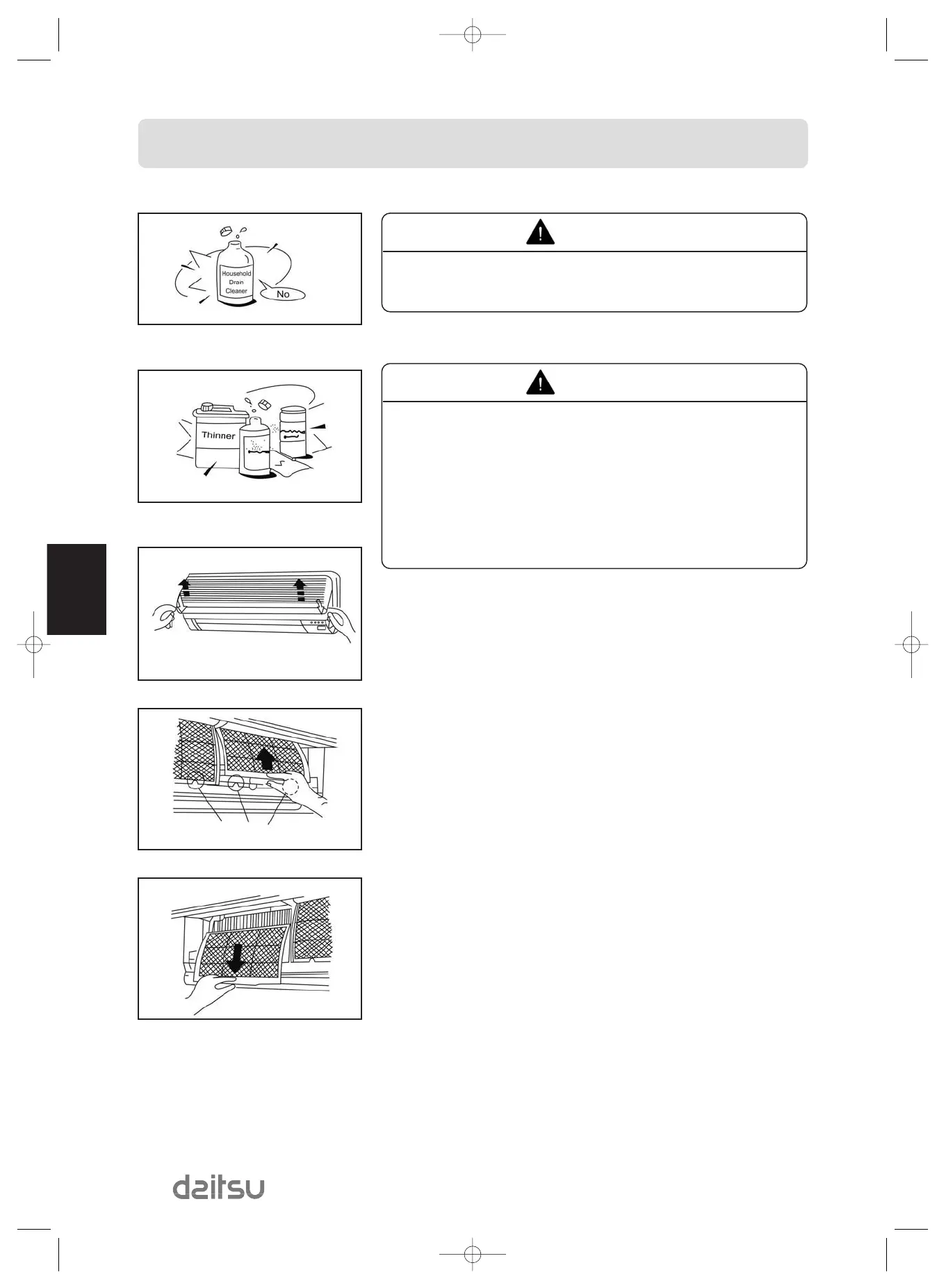 Household Drain Cleaner

No

Thinner

daitsu