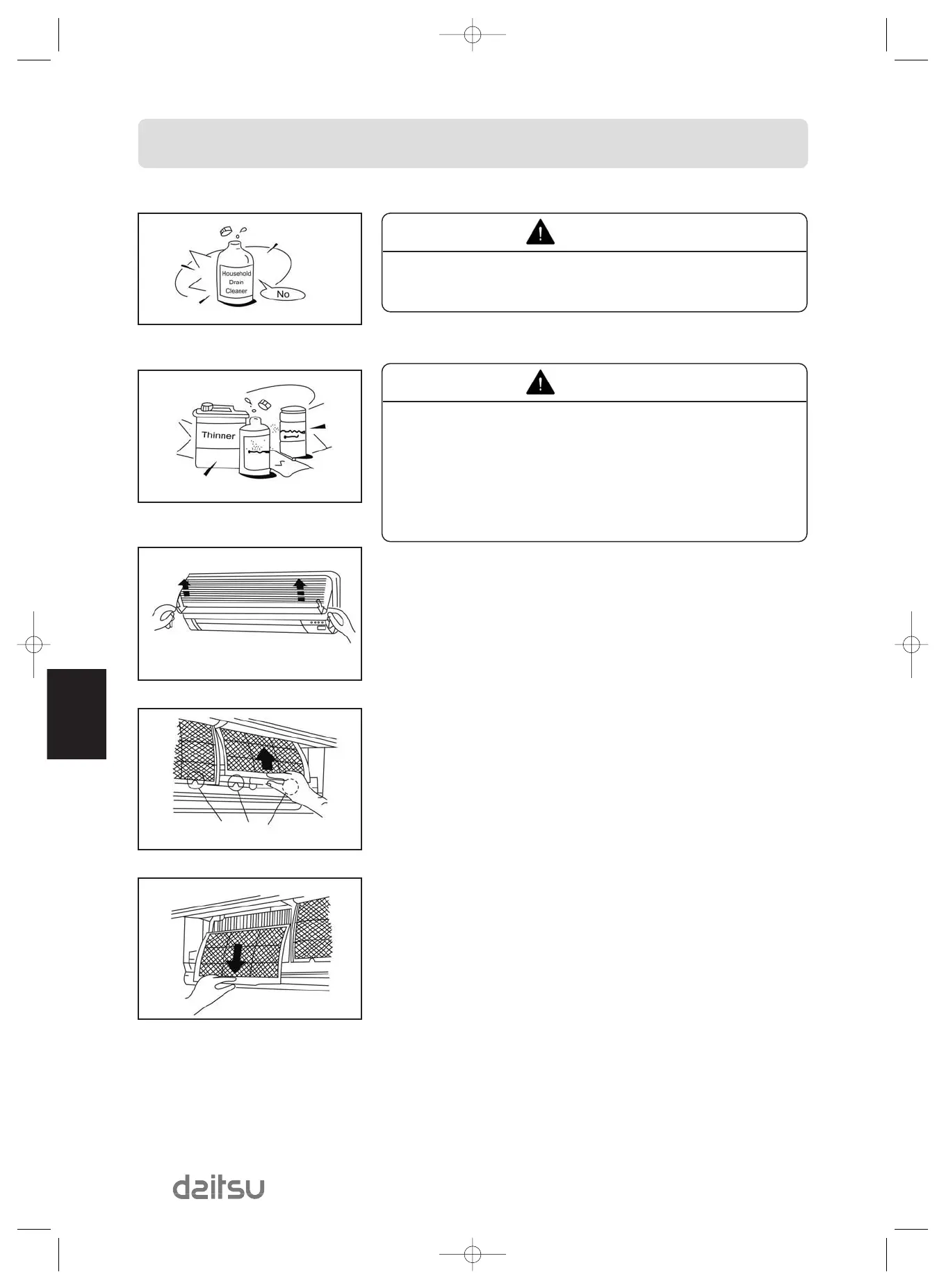 Household Drain Cleaner

No

Thinner

daitsu