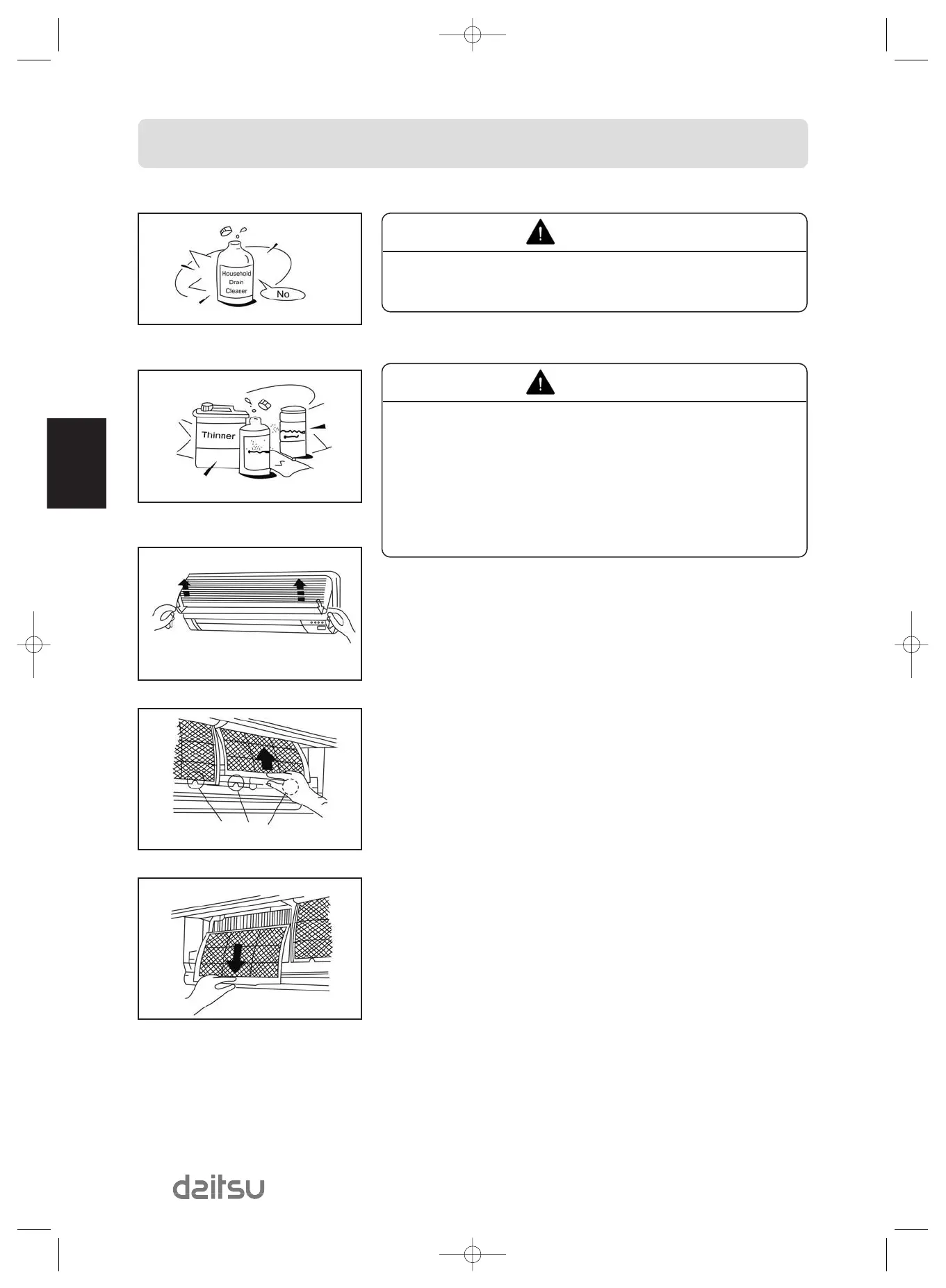 Household Drain Cleaner

No

Thinner

daitsu