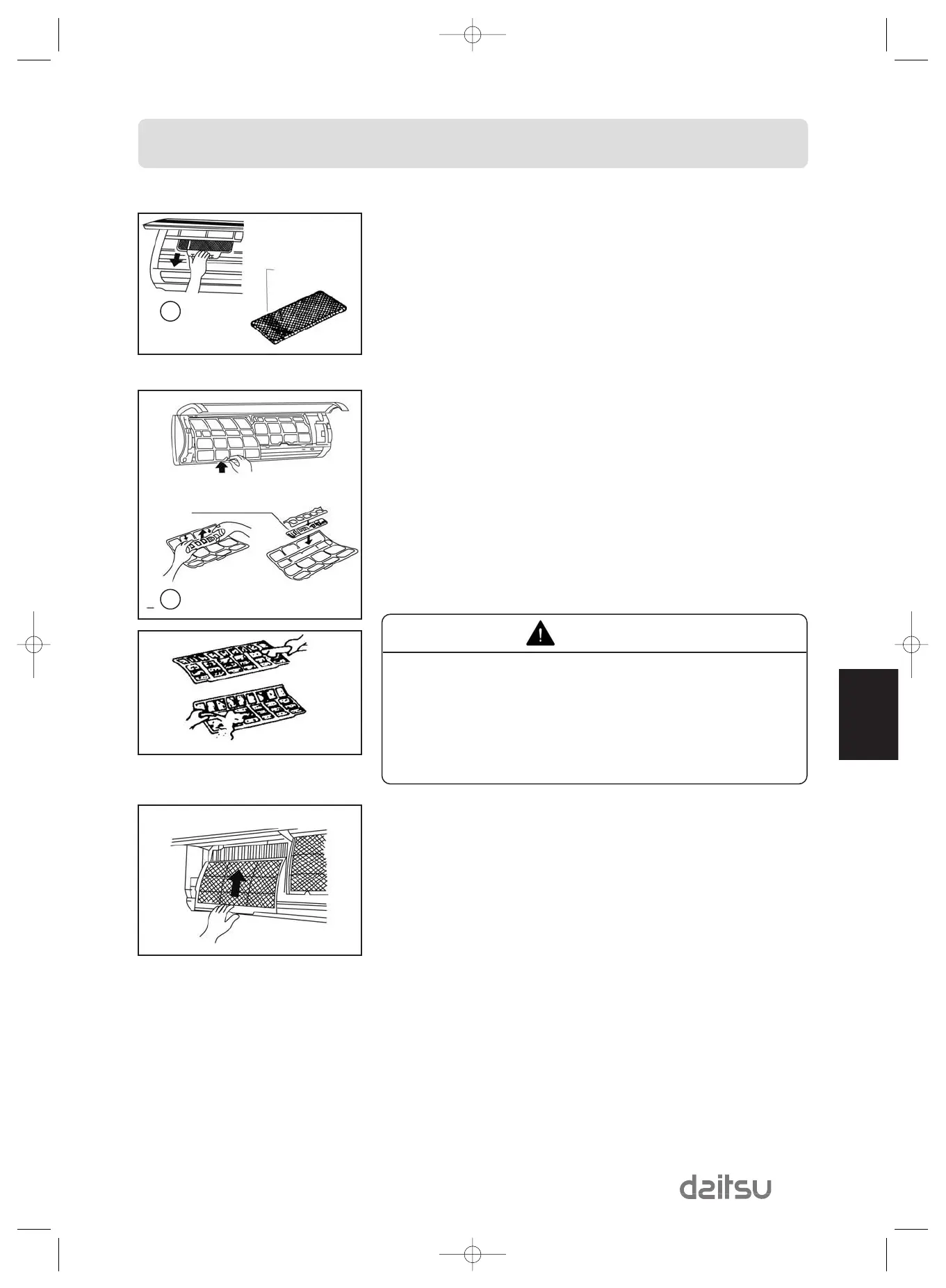 daitsu