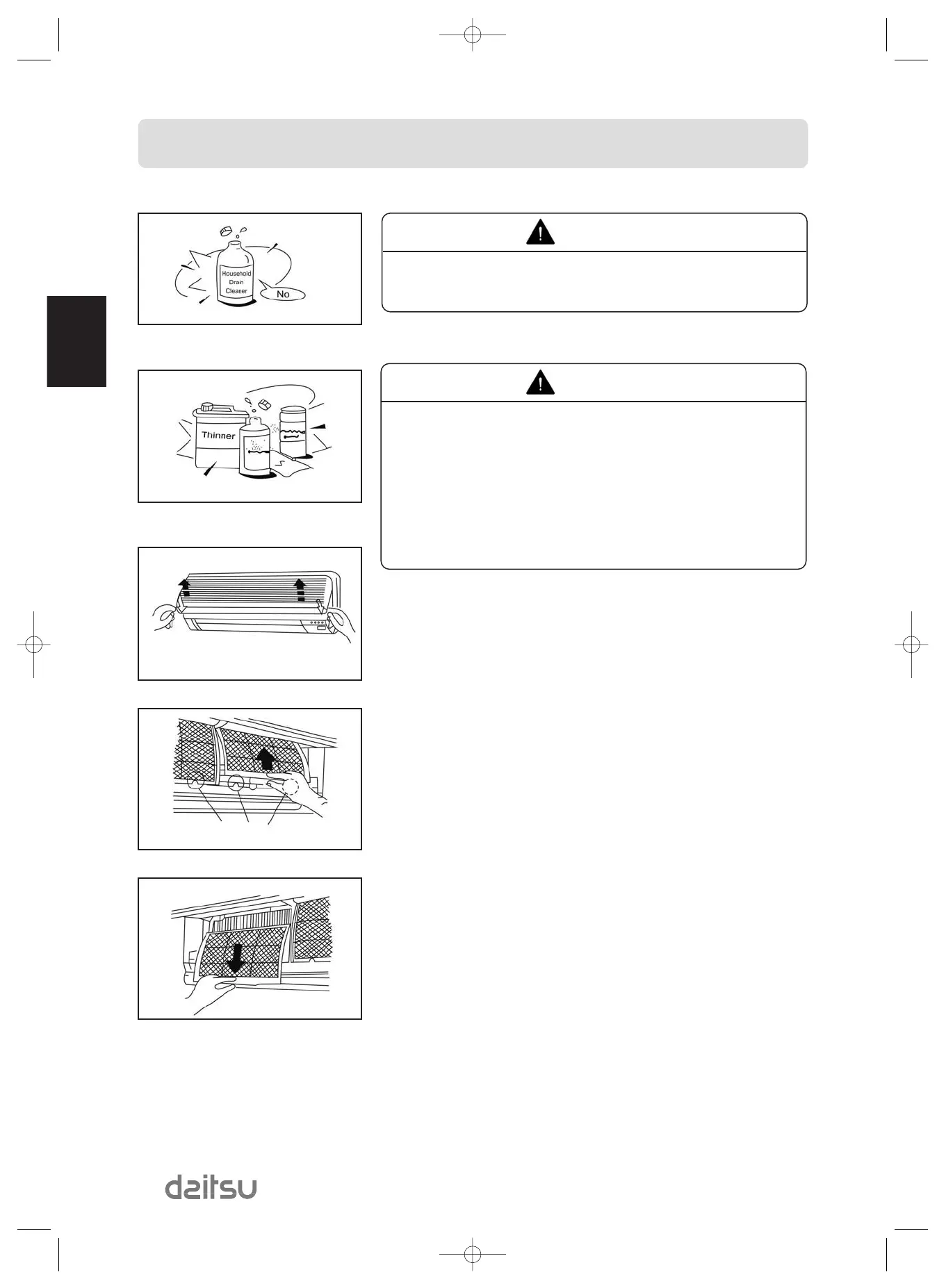 Household Drain Cleaner

No

Thinner

daitsu