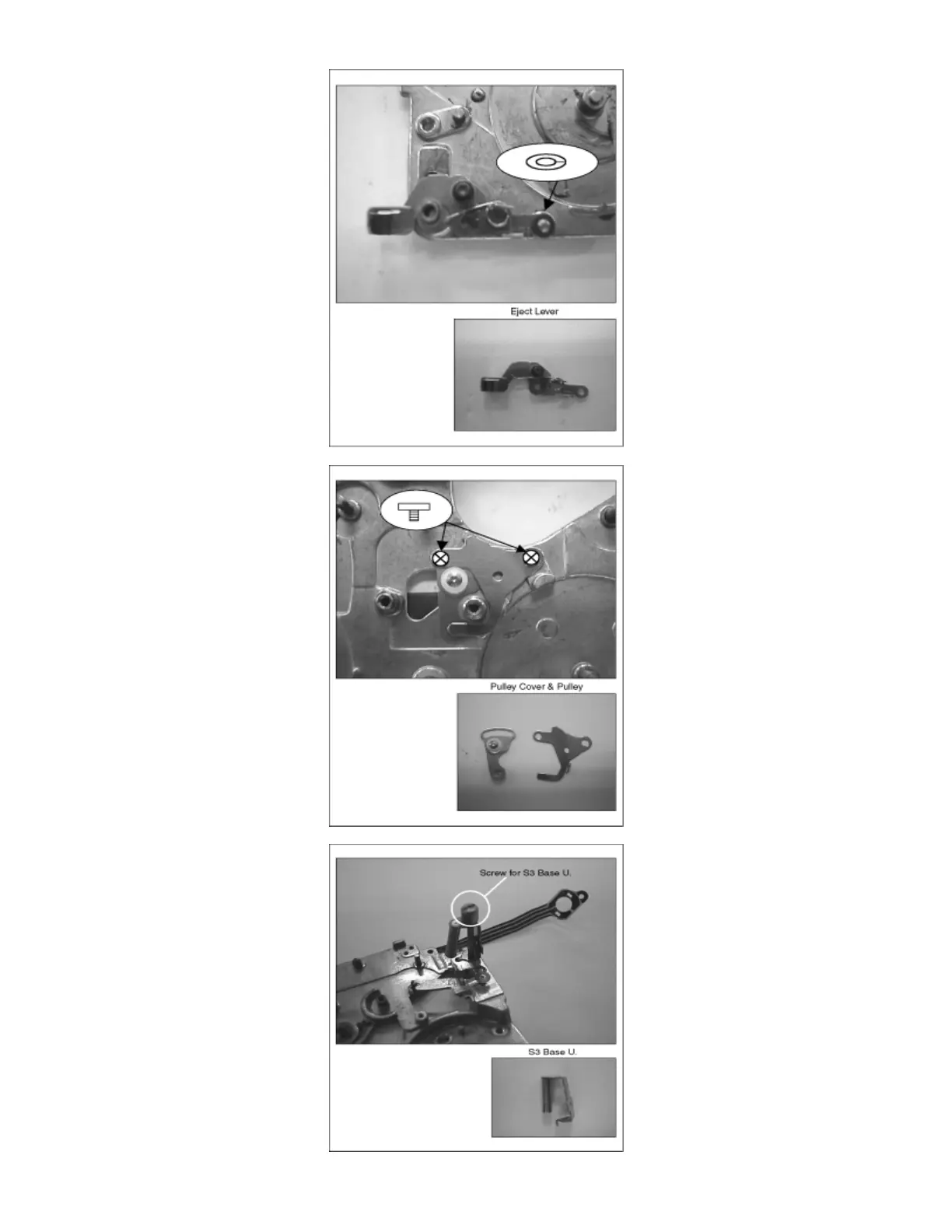 Eject Lever

Pulley Cover & Pulley

Screw for S3 Base U.

S3 Base U.