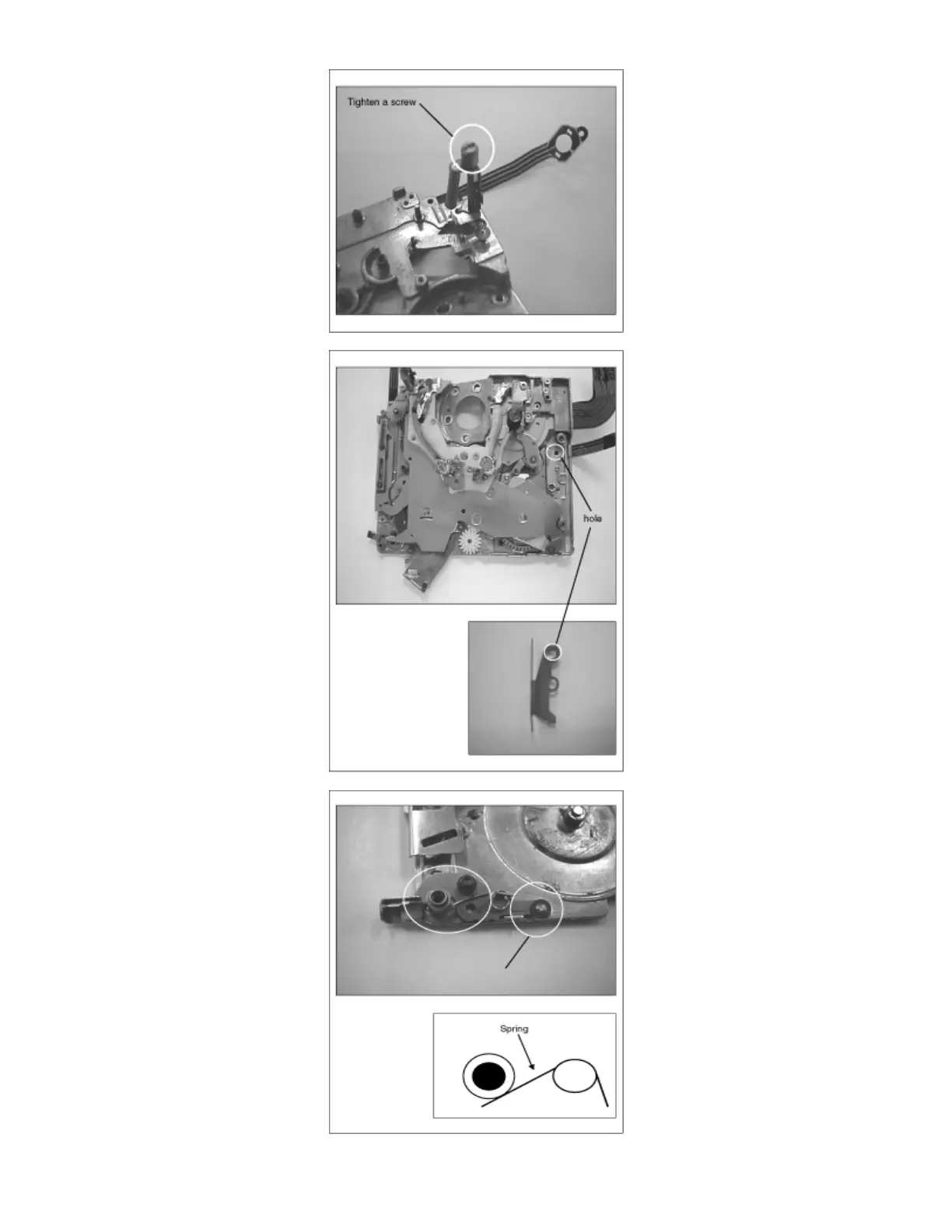 Tighten a screw

hole

Spring