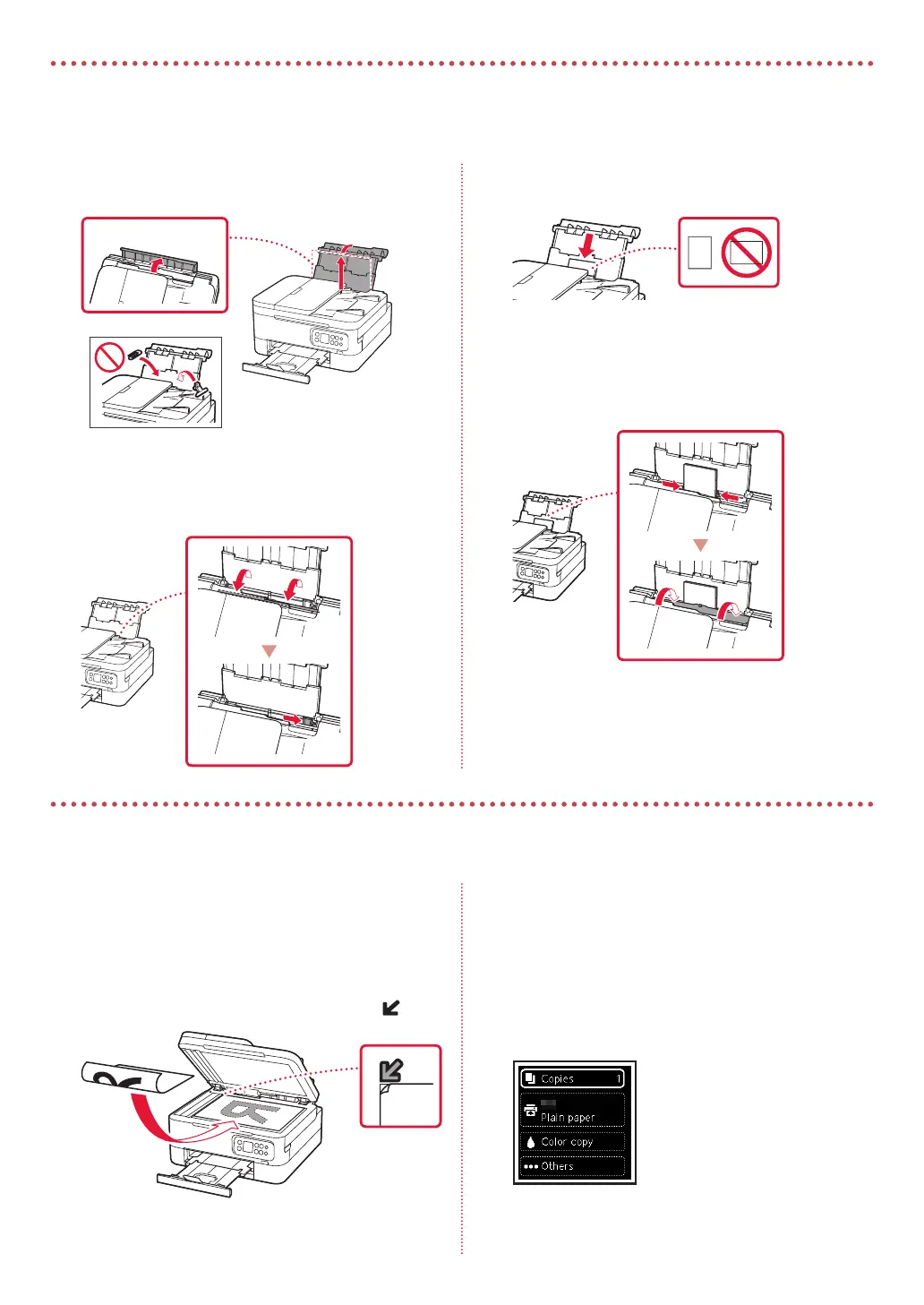 Copies 1

Plain paper

Color copy

Others