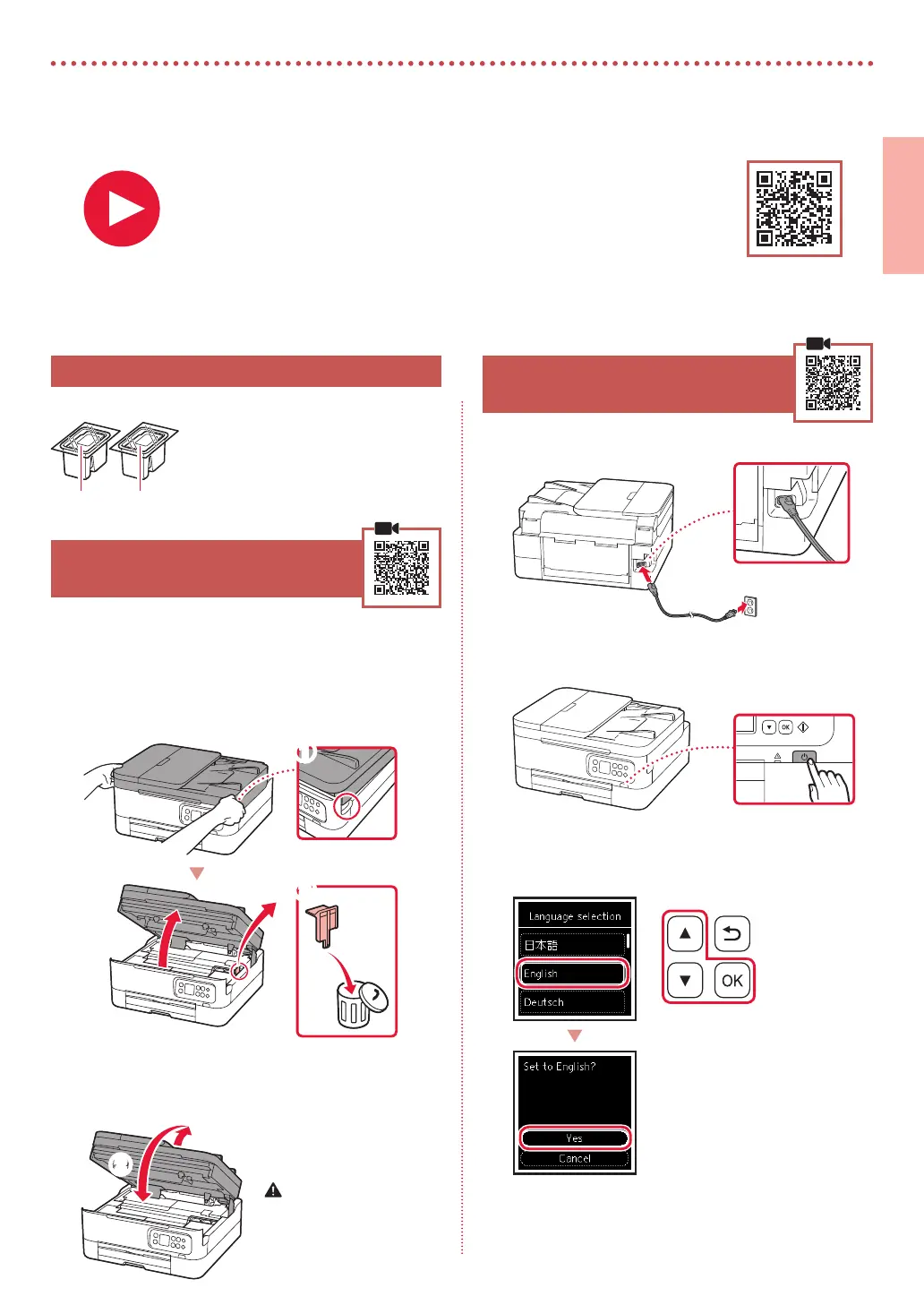 Language selection

日本語

English

Deutsch

OK

Set to English?

Yes

Cancel