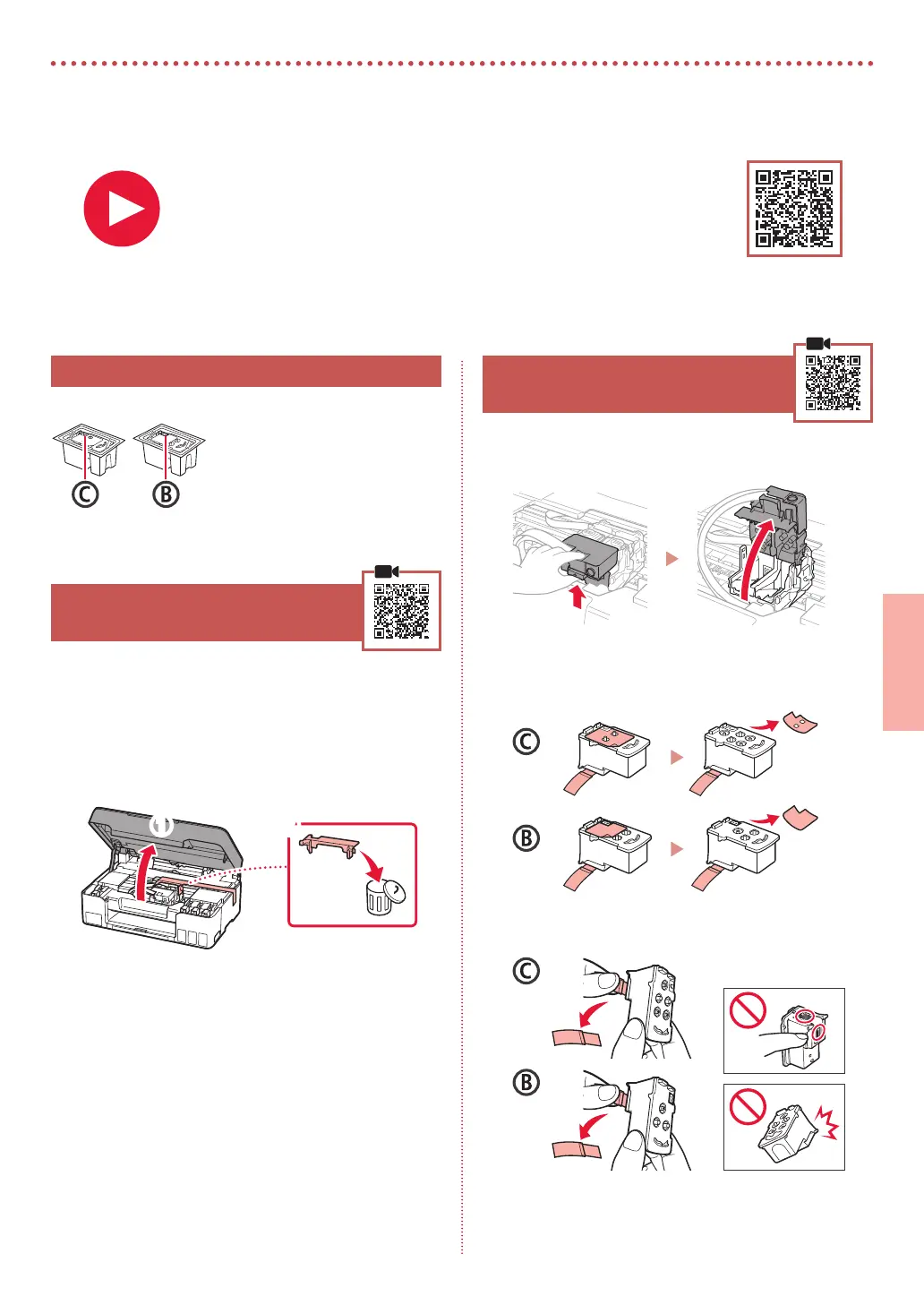 Ⓒ Ⓑ

Ⓒ

Ⓑ

Ⓒ

Ⓑ