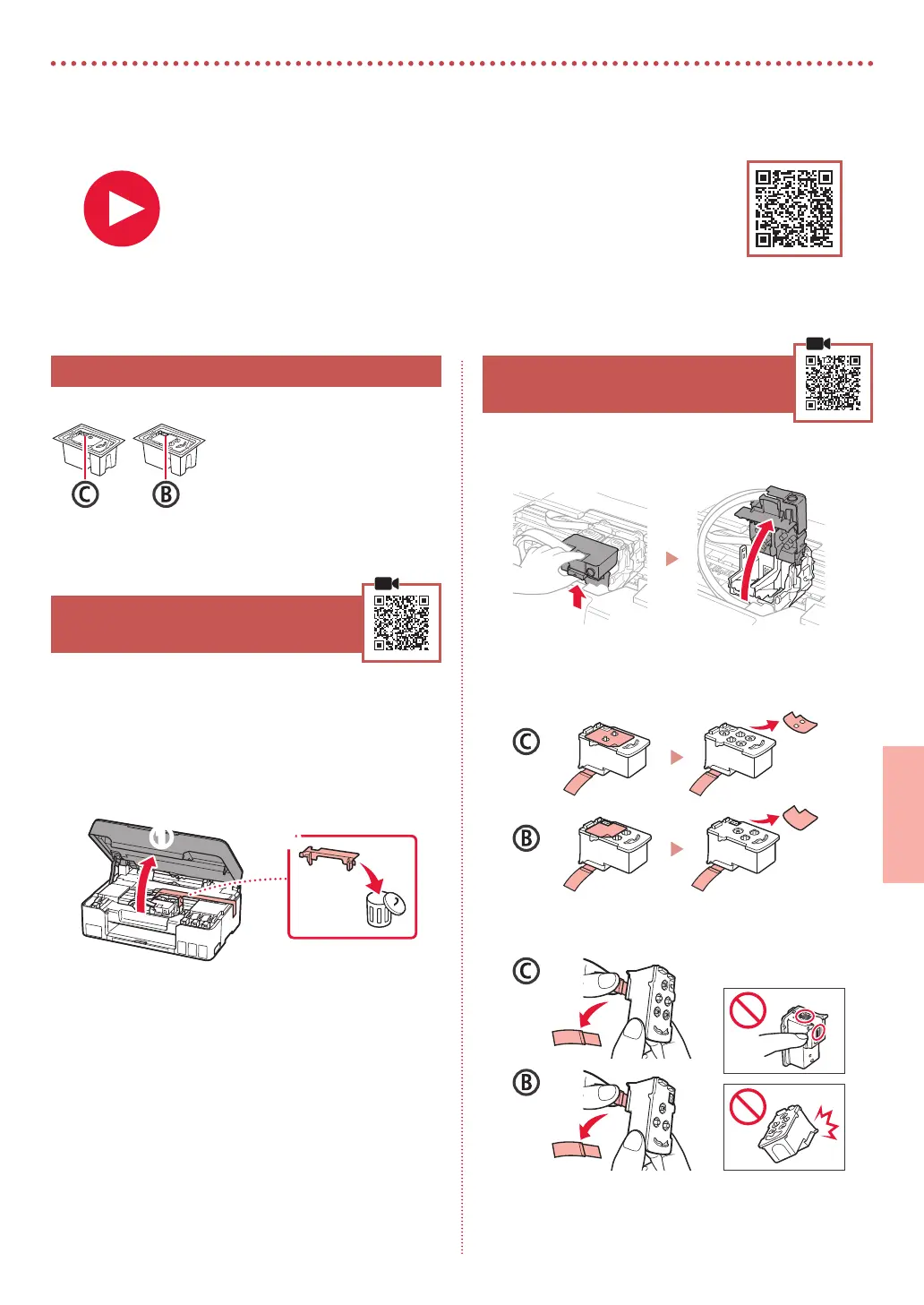 Ⓒ Ⓑ

Ⓒ

Ⓑ

Ⓒ

Ⓑ