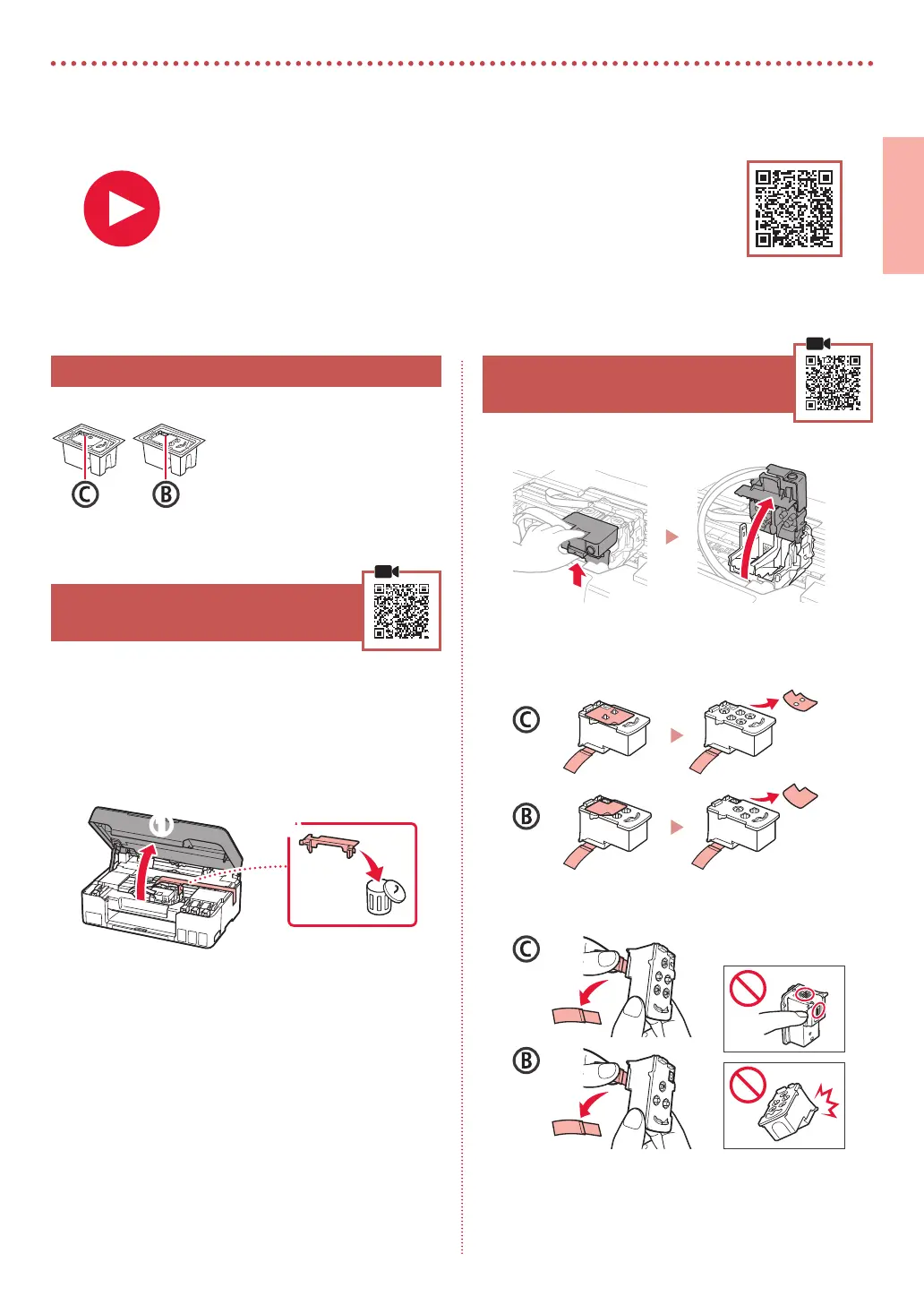 Ⓒ Ⓑ

Ⓒ

Ⓑ

Ⓒ

Ⓑ