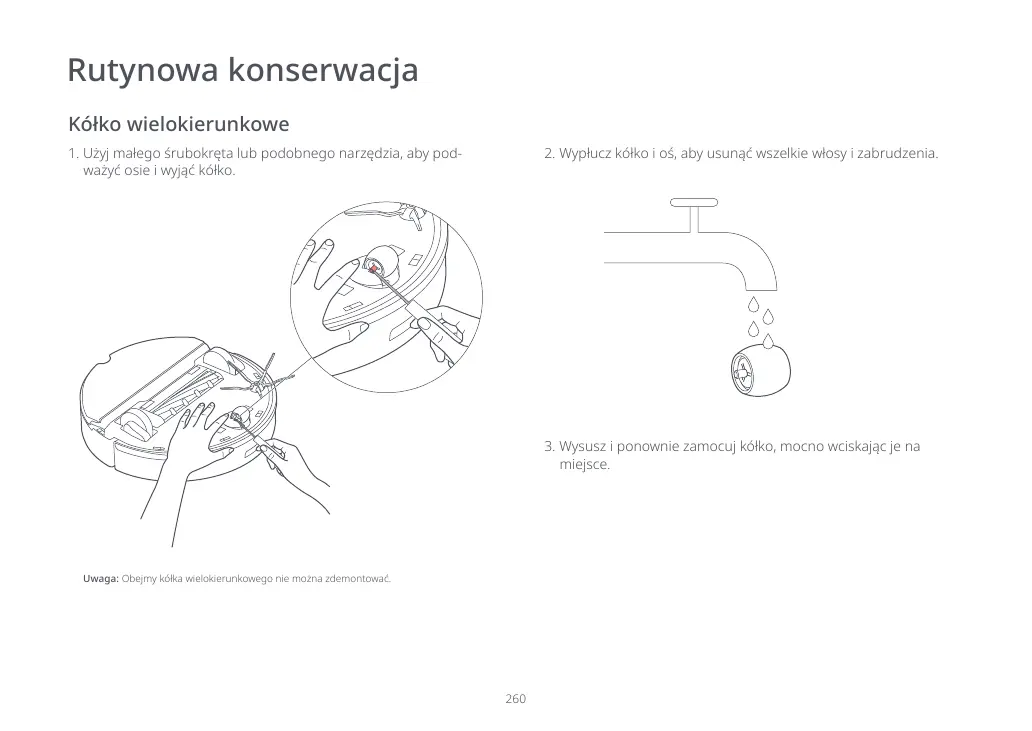 Rutynowa konserwacja

Kółko wielokierunkowe

1. Użyj małego śrubokręta lub podobnego narzędzia, aby podważyć osie i wyjąć kółko.

Uwaga: Obejmy kółka wielokierunkowego nie można zdemontować.

2. Wypłucz kółko i oś, aby usunąć wszelkie włosy i zabrudzenia.

3. Wysusz i ponownie zamocuj kółko, mocno wciskając je na miejsce.

260