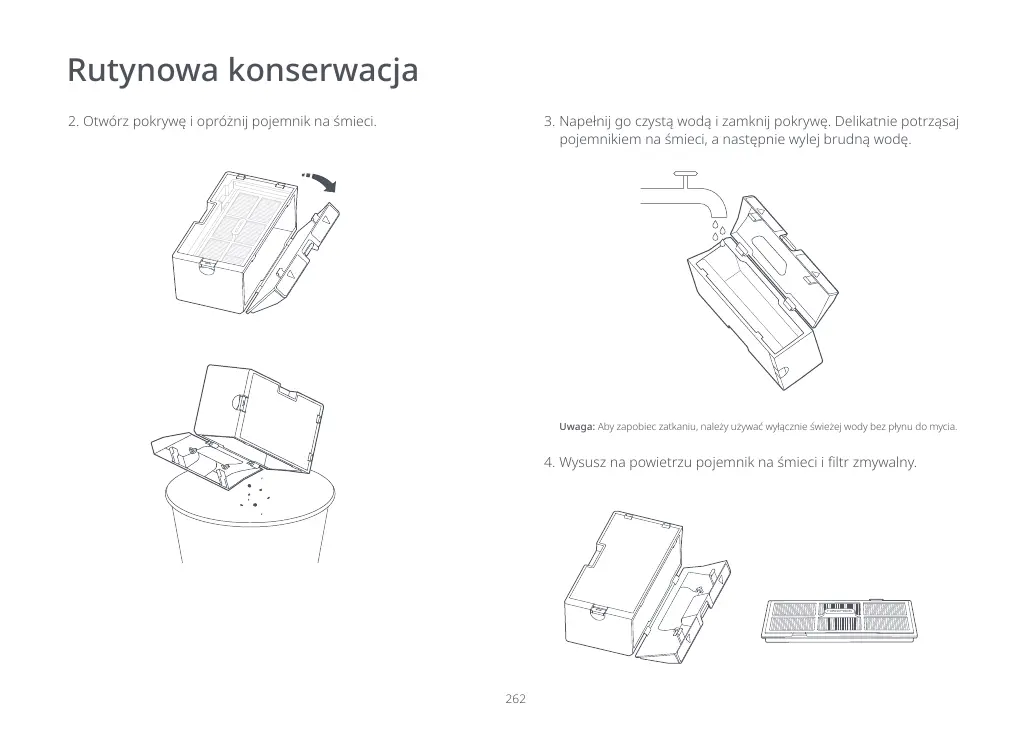 Rutynowa konserwacja

2. Otwórz pokrywę i opróżnij pojemnik na śmieci.

3. Napełnij go czystą wodą i zamknij pokrywę. Delikatnie potrząsaj pojemnikiem na śmieci, a następnie wylej brudną wodę.

Uwaga: Aby zapobiec zatkaniu, należy używać wyłącznie świeżej wody bez płynu do mycia.

4. Wysusz na powietrzu pojemnik na śmieci i filtr zmywalny.

262