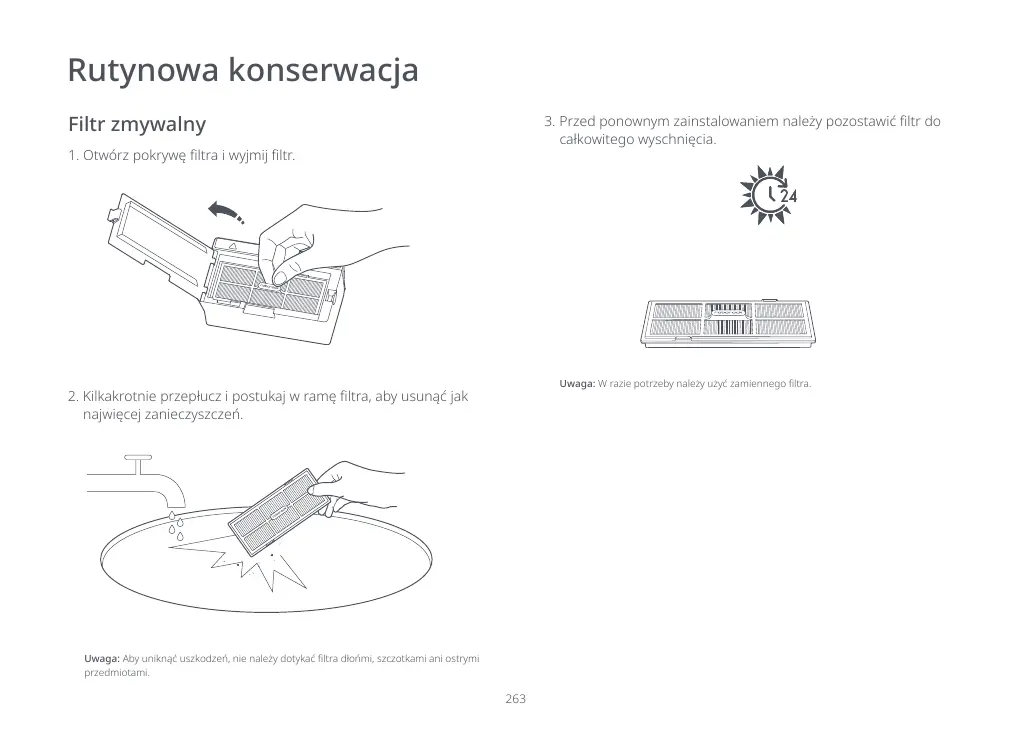 Rutynowa konserwacja

Filtr zmywalny

1. Otwórz pokrywę filtra i wyjmij filtr.

2. Kilkakrotnie przepłucz i postukaj w ramę filtra, aby usunąć jak najwięcej zanieczyszczeń.

Uwaga: Aby uniknąć uszkodzeń, nie należy dotykać filtra dłońmi, szczotkami ani ostrymi przedmiotami.

3. Przed ponownym zainstalowaniem należy pozostawić filtr do całkowitego wyschnięcia.

24

Uwaga: W razie potrzeby należy użyć zamiennego filtra.

263