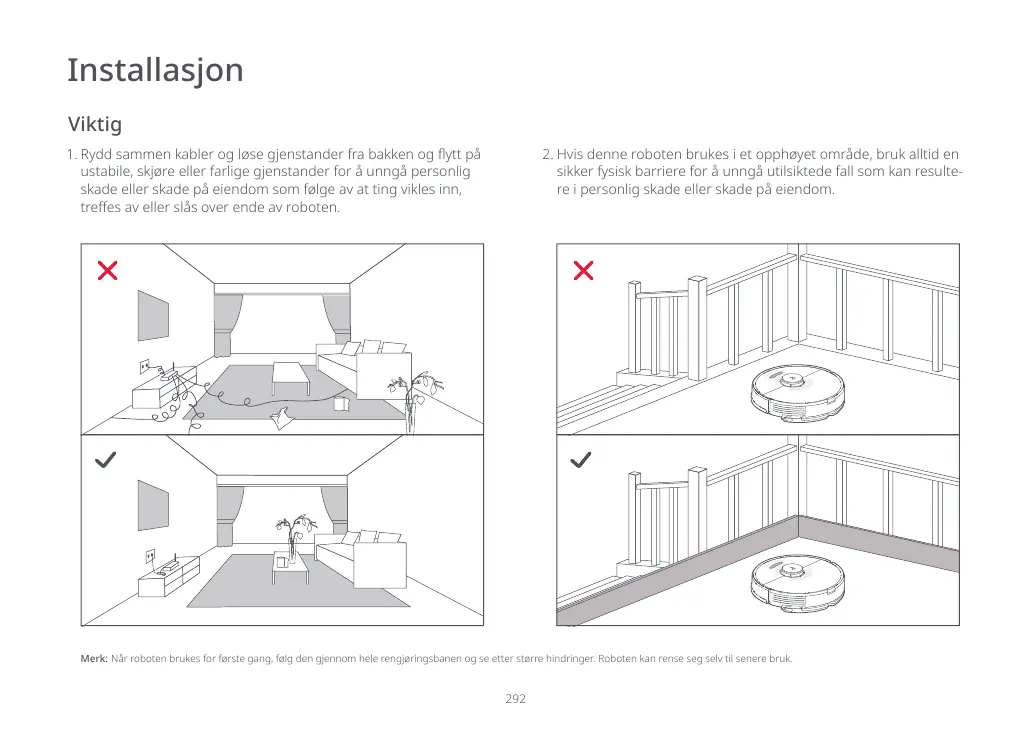 Installasjon

Viktig

1. Rydd sammen kabler og løse gjenstander fra bakken og flytt på ustabile, skjøre eller farlige gjenstander for å unngå personlig skade eller skade på eiendom som følge av at ting vikles inn, treffes av eller slås over ende av roboten.

2. Hvis denne roboten brukes i et opphøyet område, bruk alltid en sikker fysisk barriere for å unngå utilsiktede fall som kan resultere i personlig skade eller skade på eiendom.

Merk: Når roboten brukes for første gang, følg den gjennom hele rengjøringsbanen og se etter større hindringer. Roboten kan rense seg selv til senere bruk.

292