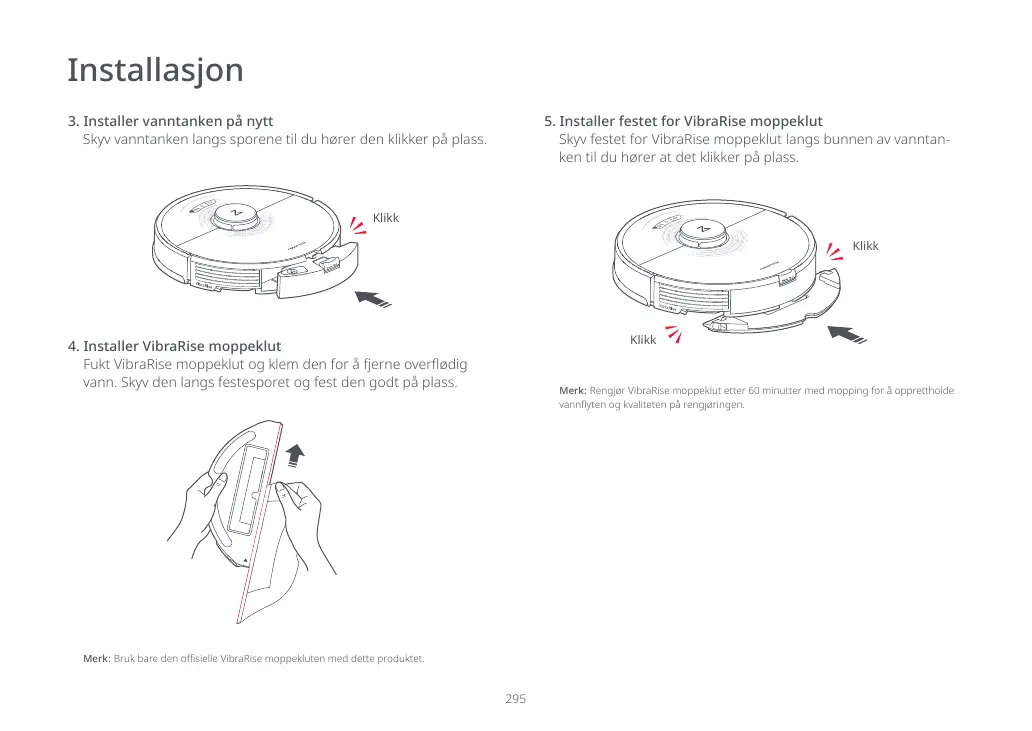 Installasjon

3. Installer vanntanken på nytt
Skyv vanntanken langs sporene til du hører den klikker på plass.

Klikk

4. Installer VibraRise moppeklut
Fukt VibraRise moppeklut og klem den for å fjerne overflødig vann. Skyv den langs festesporet og fest den godt på plass.

Merk: Bruk bare den offisielle VibraRise moppekluten med dette produktet.

5. Installer festet for VibraRise moppeklut
Skyv festet for VibraRise moppeklut langs bunnen av vanntanken til du hører at det klikker på plass.

Klikk

Klikk

Merk: Rengjør VibraRise moppeklut etter 60 minutter med mopping for å opprettholde vannflyten og kvaliteten på rengjøringen.

295