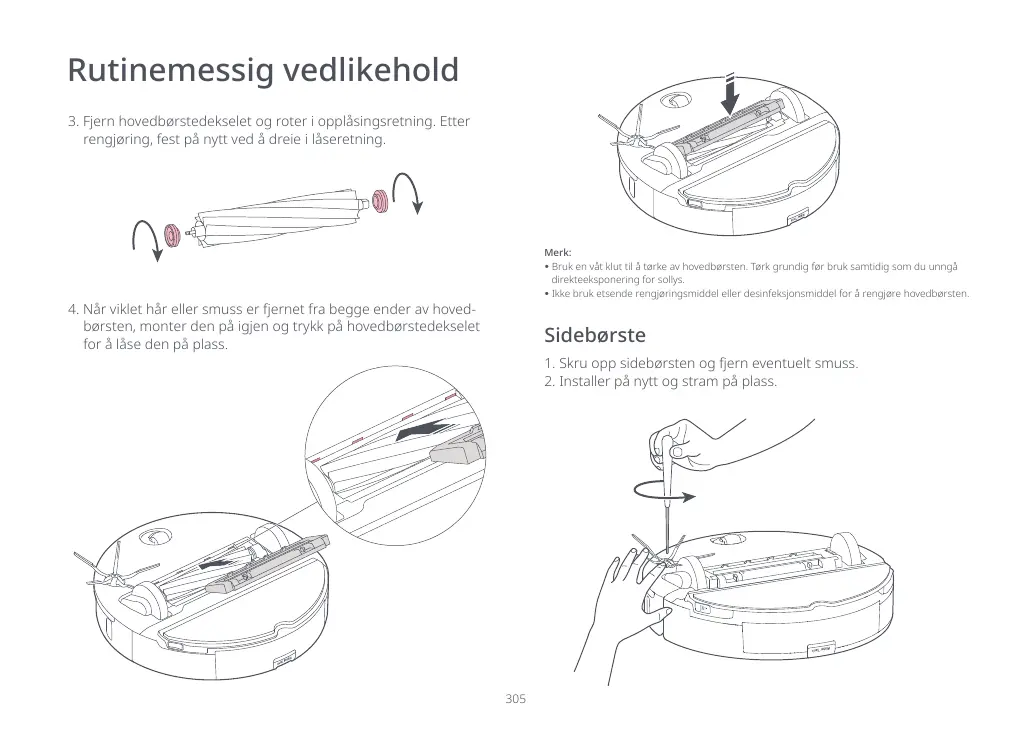 Rutinemessig vedlikehold

3. Fjern hovedbørstedekselet og roter i opplåsingsretning. Etter rengjøring, fest på nytt ved å dreie i låseretning.

4. Når viklet hår eller smuss er fjernet fra begge ender av hovedbørsten, monter den på igjen og trykk på hovedbørstedekselet for å låse den på plass.

Merk:
• Bruk en våt klut til å tørke av hovedbørsten. Tørk grundig før bruk samtidig som du unngå direkteeksponering for sollys.
• Ikke bruk etsende rengjøringsmiddel eller desinfeksjonsmiddel for å rengjøre hovedbørsten.

Sidebørste

1. Skru opp sidebørsten og fjern eventuelt smuss.
2. Installer på nytt og stram på plass.

305