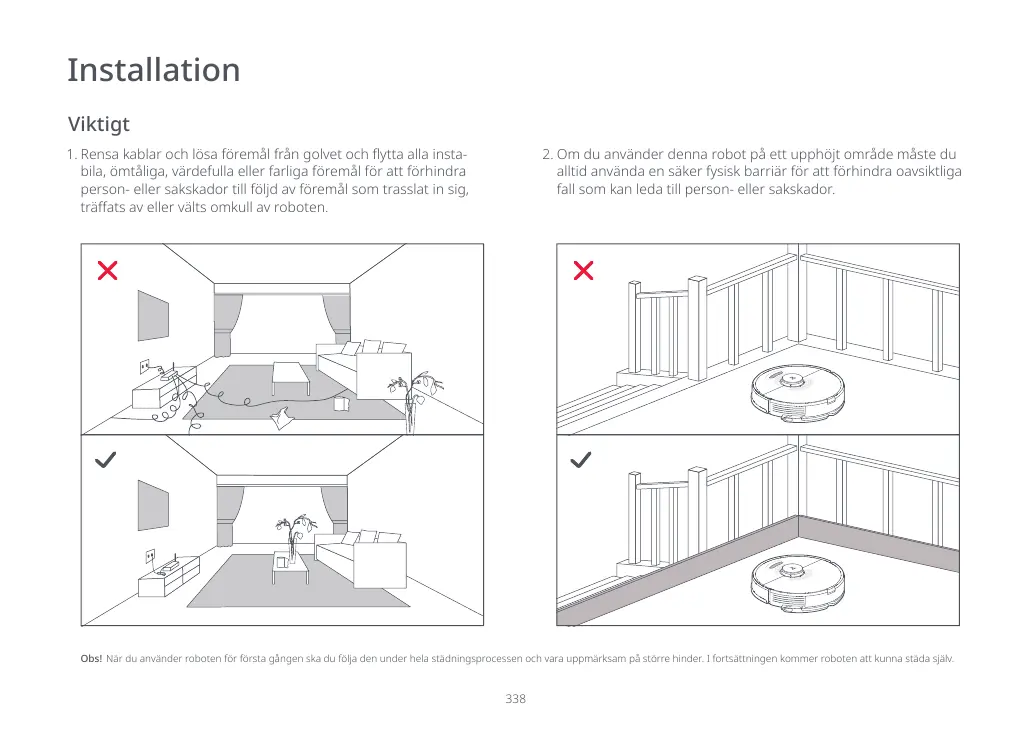 Installation

Viktigt

1. Rensa kablar och lösa föremål från golvet och flytta alla instabila, ömtåliga, värdefulla eller farliga föremål för att förhindra person- eller sakskador till följd av föremål som trasslat in sig, träffats av eller välts omkull av roboten.

2. Om du använder denna robot på ett upphöjt område måste du alltid använda en säker fysisk barriär för att förhindra oavsiktliga fall som kan leda till person- eller sakskador.

Obs! När du använder roboten för första gången ska du följa den under hela städningsprocessen och vara uppmärksam på större hinder. I fortsättningen kommer roboten att kunna städa själv.

338