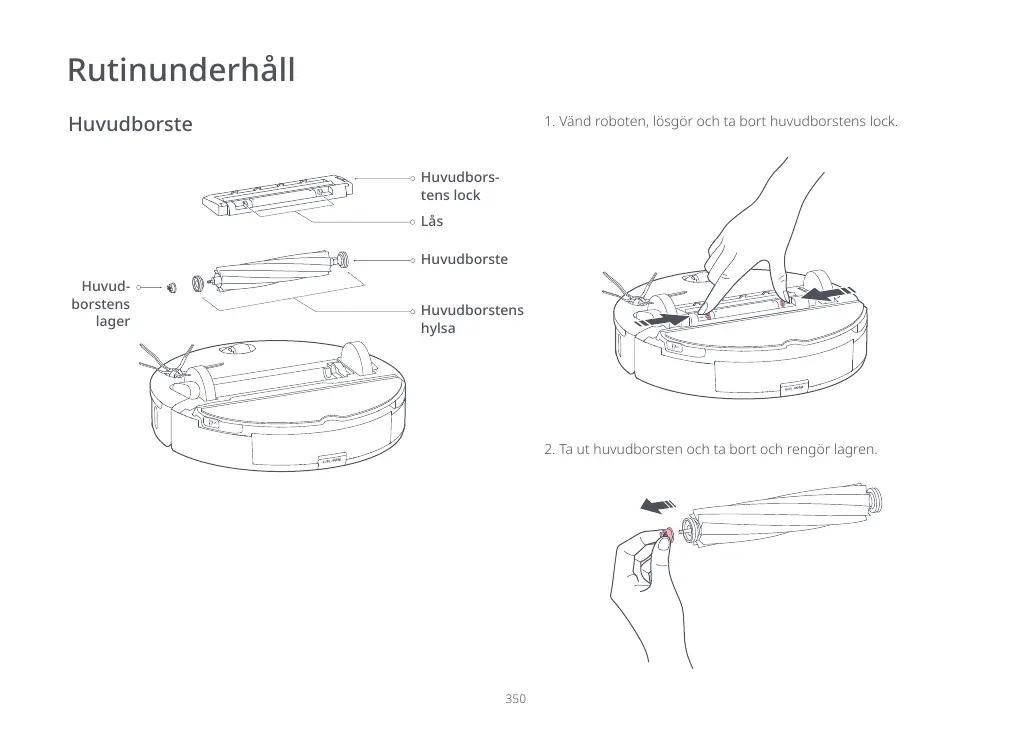 Rutinunderhåll

Huvudborste

Huvudborstens lock

Lås

Huvudborste

Huvudborstens lager

Huvudborstens hylsa

1. Vänd roboten, lösgör och ta bort huvudborstens lock.

2. Ta ut huvudborsten och ta bort och rengör lagren.

350