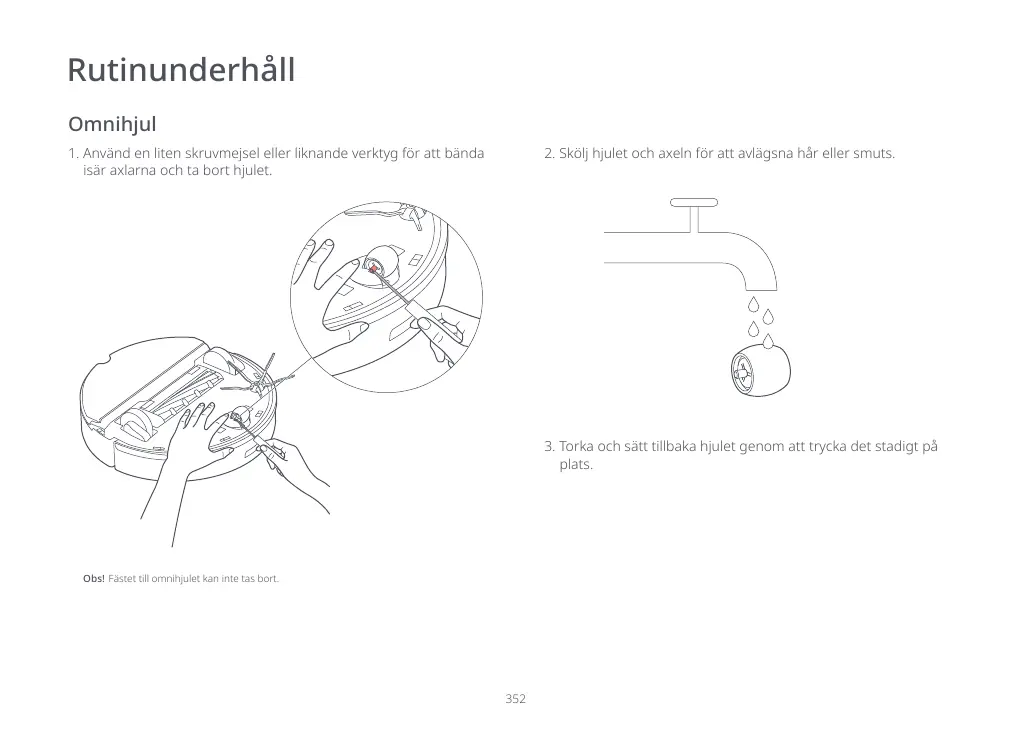 Rutinunderhåll

Omnihjul

1. Använd en liten skruvmejsel eller liknande verktyg för att bända isär axlarna och ta bort hjulet.

Obs! Fästet till omnihjulet kan inte tas bort.

2. Skölj hjulet och axeln för att avlägsna hår eller smuts.

3. Torka och sätt tillbaka hjulet genom att trycka det stadigt på plats.

352