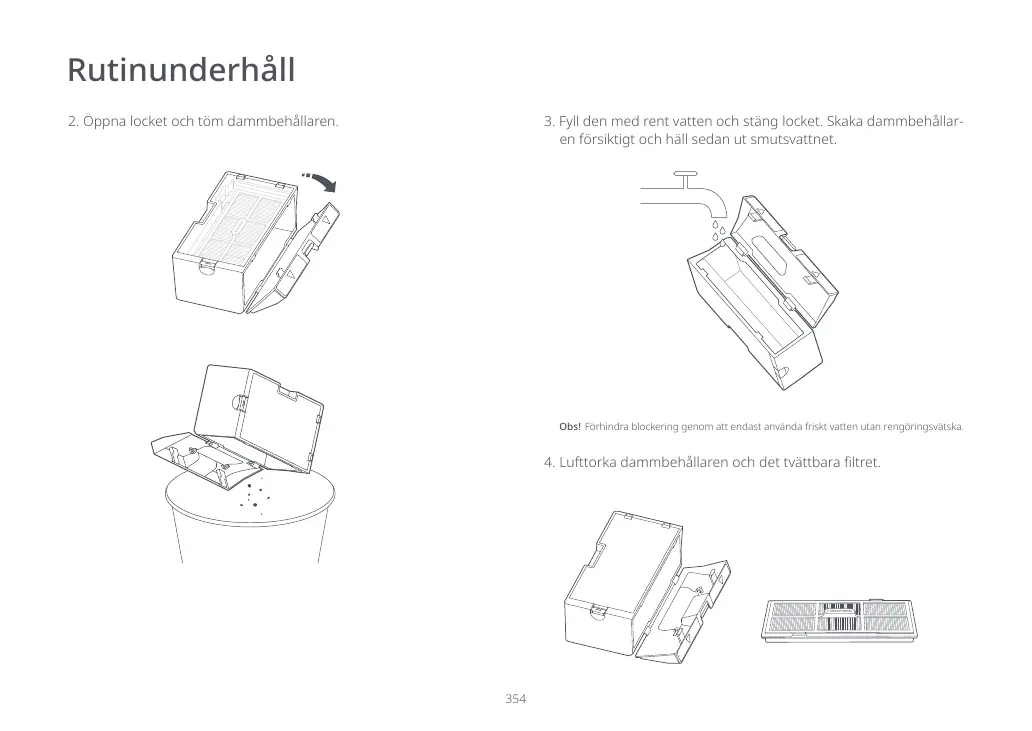 Rutinunderhåll

2. Öppna locket och töm dammbehållaren.

3. Fyll den med rent vatten och stäng locket. Skaka dammbehållaren försiktigt och häll sedan ut smutsvattnet.

Obs! Förhindra blockering genom att endast använda friskt vatten utan rengöringsvätska.

4. Lufttorka dammbehållaren och det tvättbara filtret.

354