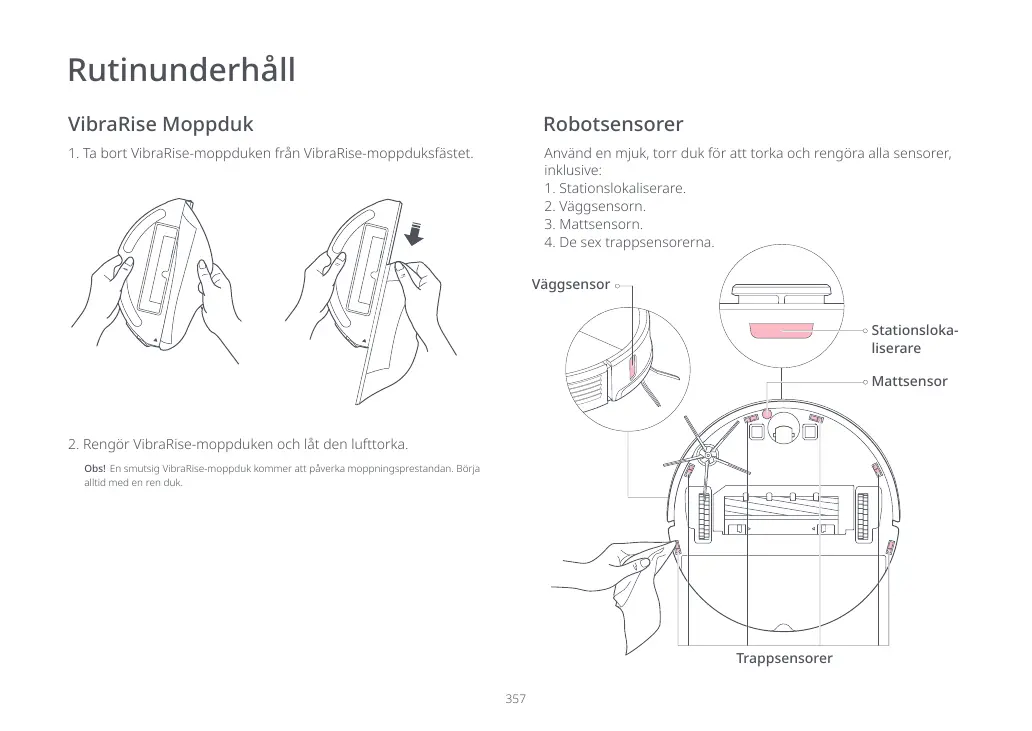 Rutinunderhåll

VibraRise Moppduk

1. Ta bort VibraRise-moppduken från VibraRise-moppduksfästet.

2. Rengör VibraRise-moppduken och låt den lufttorka.

Obs! En smutsig VibraRise-moppduk kommer att påverka moppningsprestandan. Börja alltid med en ren duk.

Robotsensorer

Använd en mjuk, torr duk för att torka och rengöra alla sensorer, inklusive:
1. Stationslokaliserare.
2. Väggsensorn.
3. Mattsensorn.
4. De sex trappsensorerna.

Väggsensor

Stationslokaliserare

Mattsensor

Trappsensorer

357