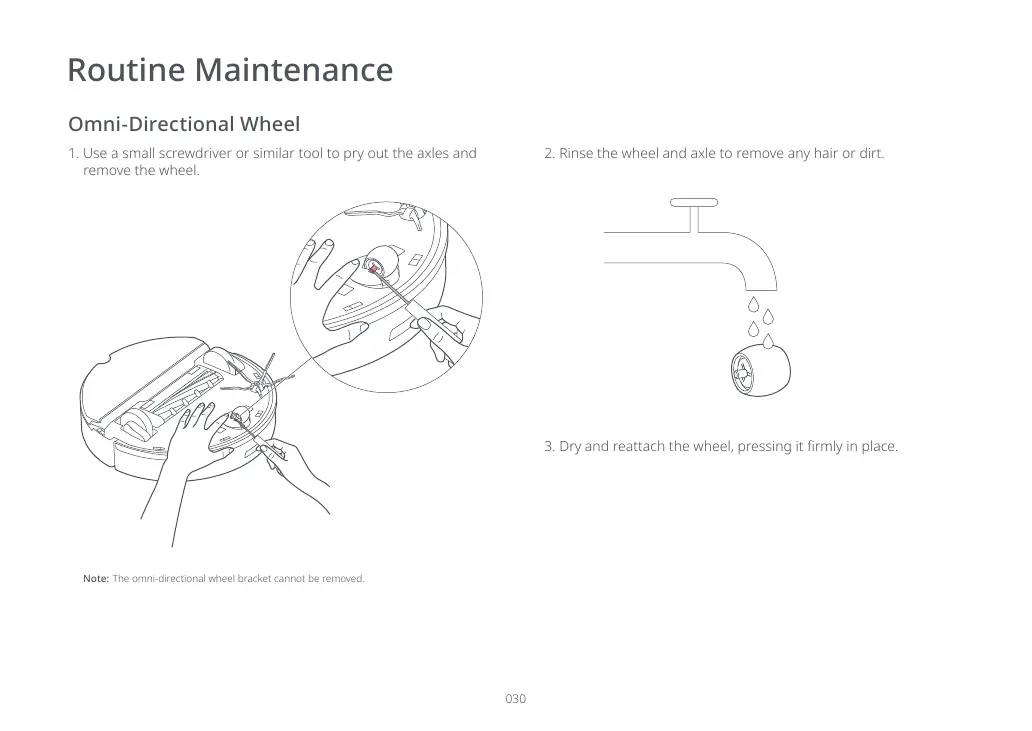 Routine Maintenance

Omni-Directional Wheel

1. Use a small screwdriver or similar tool to pry out the axles and remove the wheel.

Note: The omni-directional wheel bracket cannot be removed.

2. Rinse the wheel and axle to remove any hair or dirt.

3. Dry and reattach the wheel, pressing it firmly in place.

030