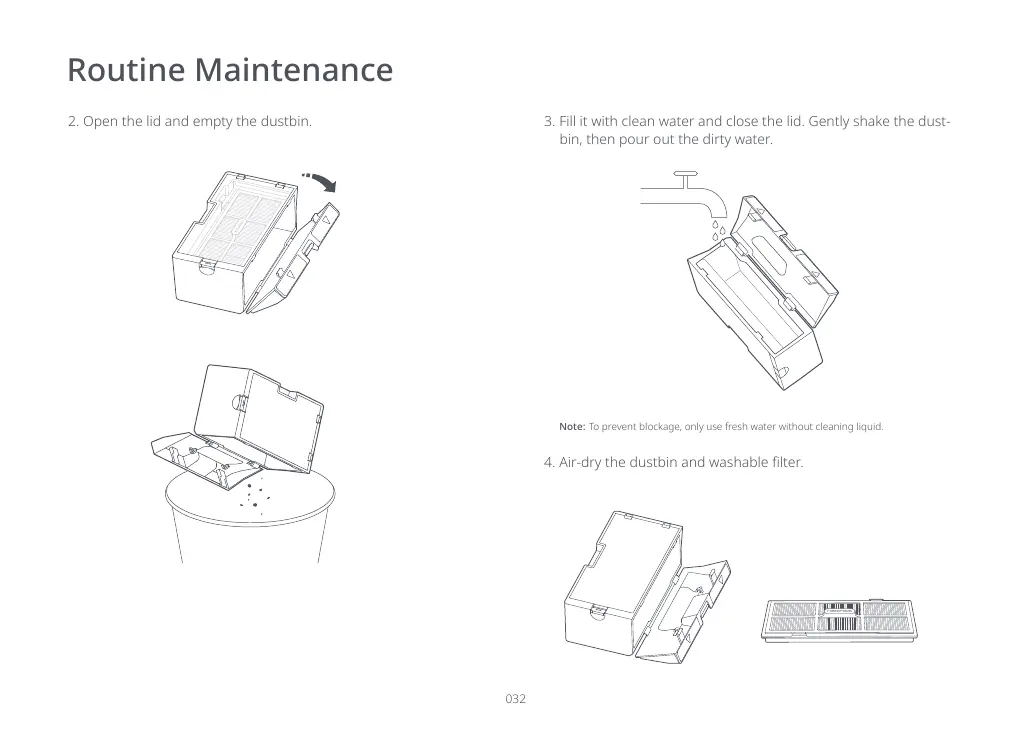 Routine Maintenance

2. Open the lid and empty the dustbin.

3. Fill it with clean water and close the lid. Gently shake the dustbin, then pour out the dirty water.

Note: To prevent blockage, only use fresh water without cleaning liquid.

4. Air-dry the dustbin and washable filter.

032