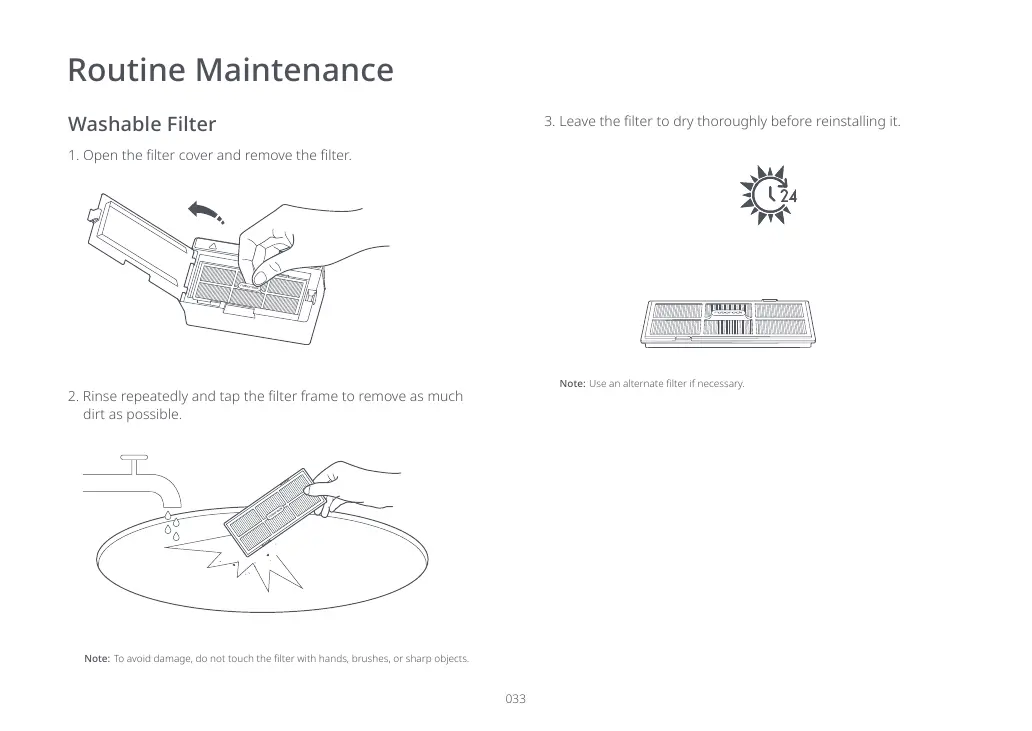 Routine Maintenance

Washable Filter

1. Open the filter cover and remove the filter.

2. Rinse repeatedly and tap the filter frame to remove as much dirt as possible.

Note: To avoid damage, do not touch the filter with hands, brushes, or sharp objects.

3. Leave the filter to dry thoroughly before reinstalling it.

24

Note: Use an alternate filter if necessary.

033