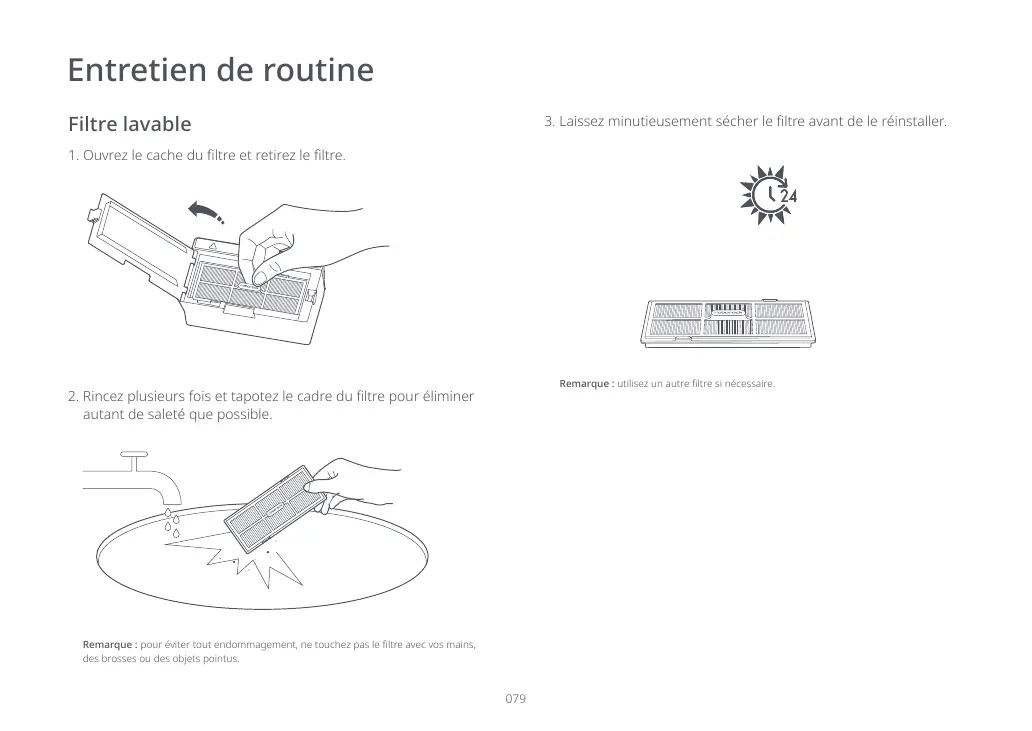 Entretien de routine

Filtre lavable

1. Ouvrez le cache du filtre et retirez le filtre.

2. Rincez plusieurs fois et tapotez le cadre du filtre pour éliminer autant de saleté que possible.

Remarque : pour éviter tout endommagement, ne touchez pas le filtre avec vos mains, des brosses ou des objets pointus.

3. Laissez minutieusement sécher le filtre avant de le réinstaller.

24

Remarque : utilisez un autre filtre si nécessaire.

079