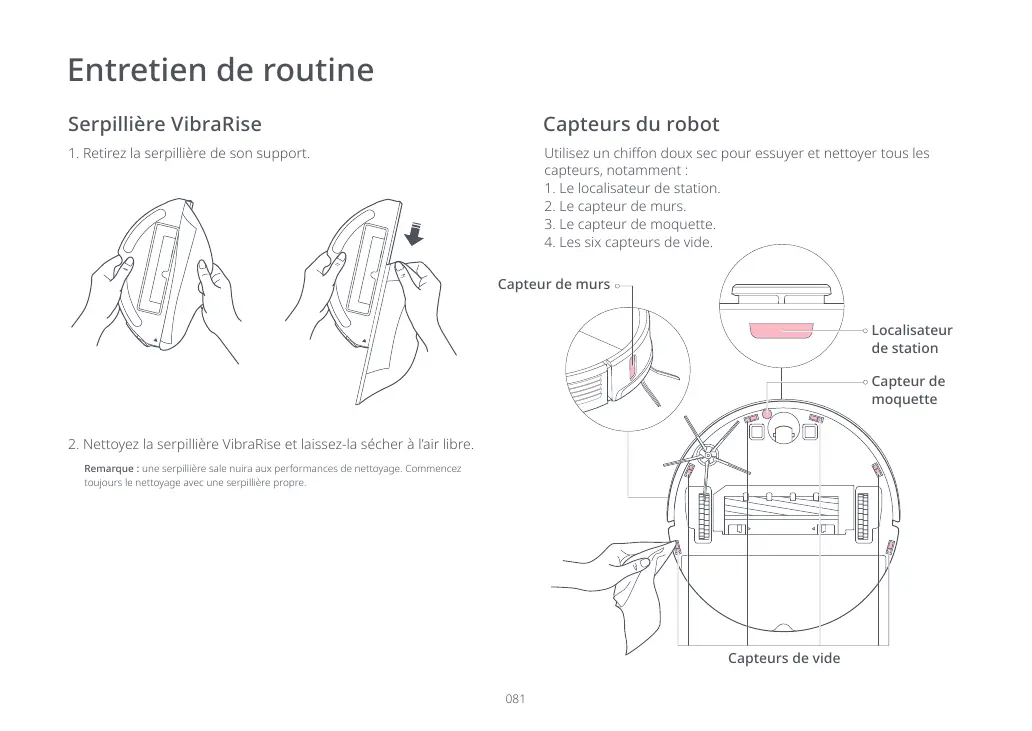 Entretien de routine

Serpillière VibraRise

1. Retirez la serpillière de son support.

2. Nettoyez la serpillière VibraRise et laissez-la sécher à l'air libre.

Remarque : une serpillière sale nuira aux performances de nettoyage. Commencez toujours le nettoyage avec une serpillière propre.

Capteurs du robot

Utilisez un chiffon doux sec pour essuyer et nettoyer tous les capteurs, notamment :
1. Le localisateur de station.
2. Le capteur de murs.
3. Le capteur de moquette.
4. Les six capteurs de vide.

Capteur de murs

Localisateur de station

Capteur de moquette

Capteurs de vide

081