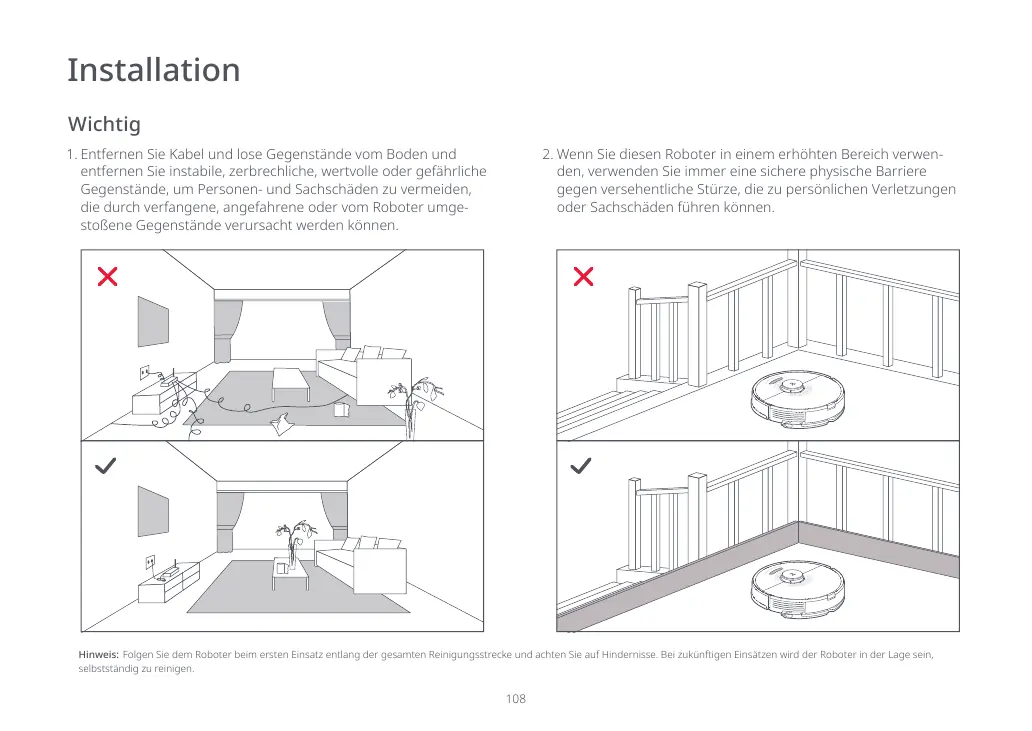 Installation

Wichtig

1. Entfernen Sie Kabel und lose Gegenstände vom Boden und entfernen Sie instabile, zerbrechliche, wertvolle oder gefährliche Gegenstände, um Personen- und Sachschäden zu vermeiden, die durch verfangene, angefahrene oder vom Roboter umgestoßene Gegenstände verursacht werden können.

2. Wenn Sie diesen Roboter in einem erhöhten Bereich verwenden, verwenden Sie immer eine sichere physische Barriere gegen versehentliche Stürze, die zu persönlichen Verletzungen oder Sachschäden führen können.

Hinweis: Folgen Sie dem Roboter beim ersten Einsatz entlang der gesamten Reinigungsstrecke und achten Sie auf Hindernisse. Bei zukünftigen Einsätzen wird der Roboter in der Lage sein, selbstständig zu reinigen.

108