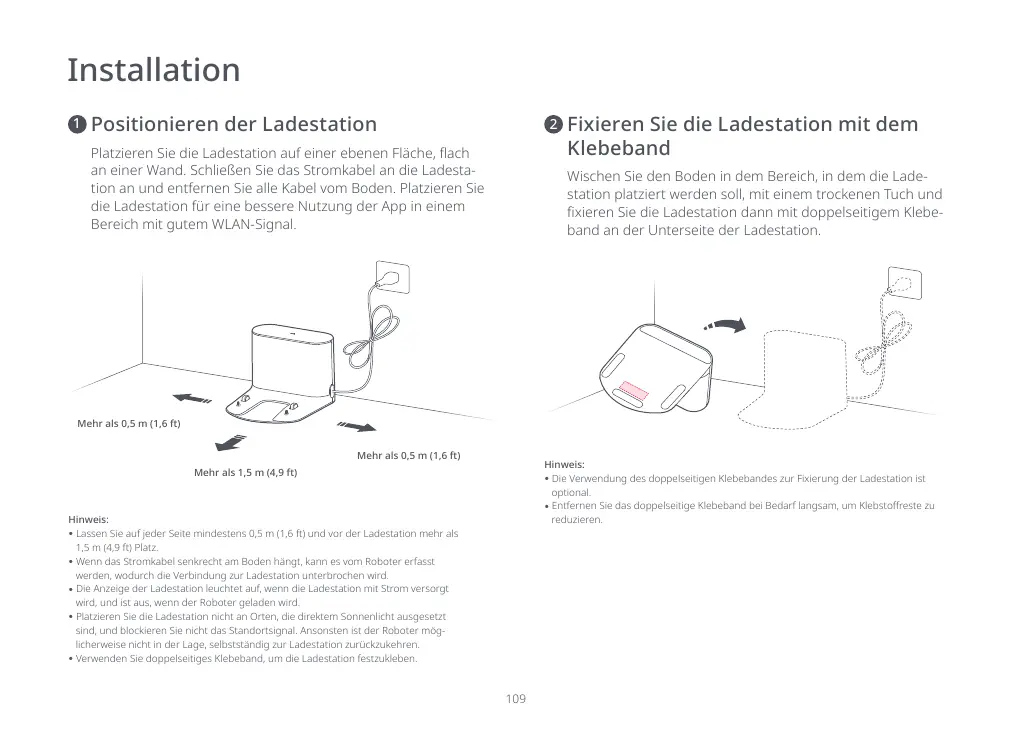 Installation

1 Positionieren der Ladestation

Platzieren Sie die Ladestation auf einer ebenen Fläche, flach an einer Wand. Schließen Sie das Stromkabel an die Ladestation an und entfernen Sie alle Kabel vom Boden. Platzieren Sie die Ladestation für eine bessere Nutzung der App in einem Bereich mit gutem WLAN-Signal.

Mehr als 0,5 m (1,6 ft)

Mehr als 0,5 m (1,6 ft)

Mehr als 1,5 m (4,9 ft)

Hinweis:
• Lassen Sie auf jeder Seite mindestens 0,5 m (1,6 ft) und vor der Ladestation mehr als 1,5 m (4,9 ft) Platz.
• Wenn das Stromkabel senkrecht am Boden hängt, kann es vom Roboter erfasst werden, wodurch die Verbindung zur Ladestation unterbrochen wird.
• Die Anzeige der Ladestation leuchtet auf, wenn die Ladestation mit Strom versorgt wird, und ist aus, wenn der Roboter geladen wird.
• Platzieren Sie die Ladestation nicht an Orten, die direktem Sonnenlicht ausgesetzt sind, und blockieren Sie nicht das Standortsignal. Ansonsten ist der Roboter möglicherweise nicht in der Lage, selbstständig zur Ladestation zurückzukehren.
• Verwenden Sie doppelseitiges Klebeband, um die Ladestation festzukleben.

2 Fixieren Sie die Ladestation mit dem Klebeband

Wischen Sie den Boden in dem Bereich, in dem die Ladestation platziert werden soll, mit einem trockenen Tuch und fixieren Sie die Ladestation dann mit doppelseitigem Klebeband an der Unterseite der Ladestation.

Hinweis:
• Die Verwendung des doppelseitigen Klebebandes zur Fixierung der Ladestation ist optional.
• Entfernen Sie das doppelseitige Klebeband bei Bedarf langsam, um Klebstoffreste zu reduzieren.

109